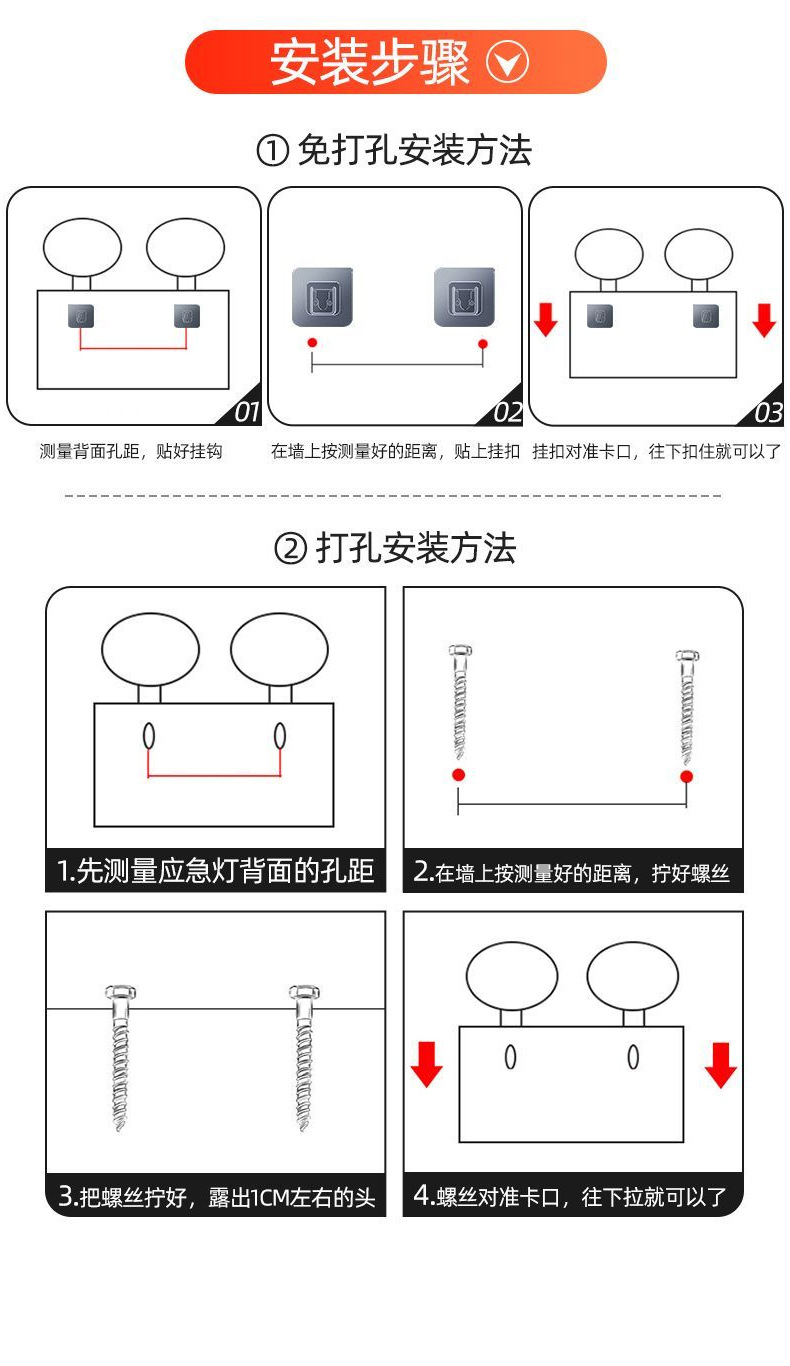 安装步骤

① 免打孔安装方法

01

02

03

测量背面孔距，贴好挂钩

在墙上按测量好的距离，贴上挂扣

挂扣对准卡口，往下扣住就可以了

② 打孔安装方法

1.先测量应急灯背面的孔距

2.在墙上按测量好的距离，拧好螺丝

3.把螺丝拧好，露出1CM左右的头

4.螺丝对准卡口，往下拉就可以了