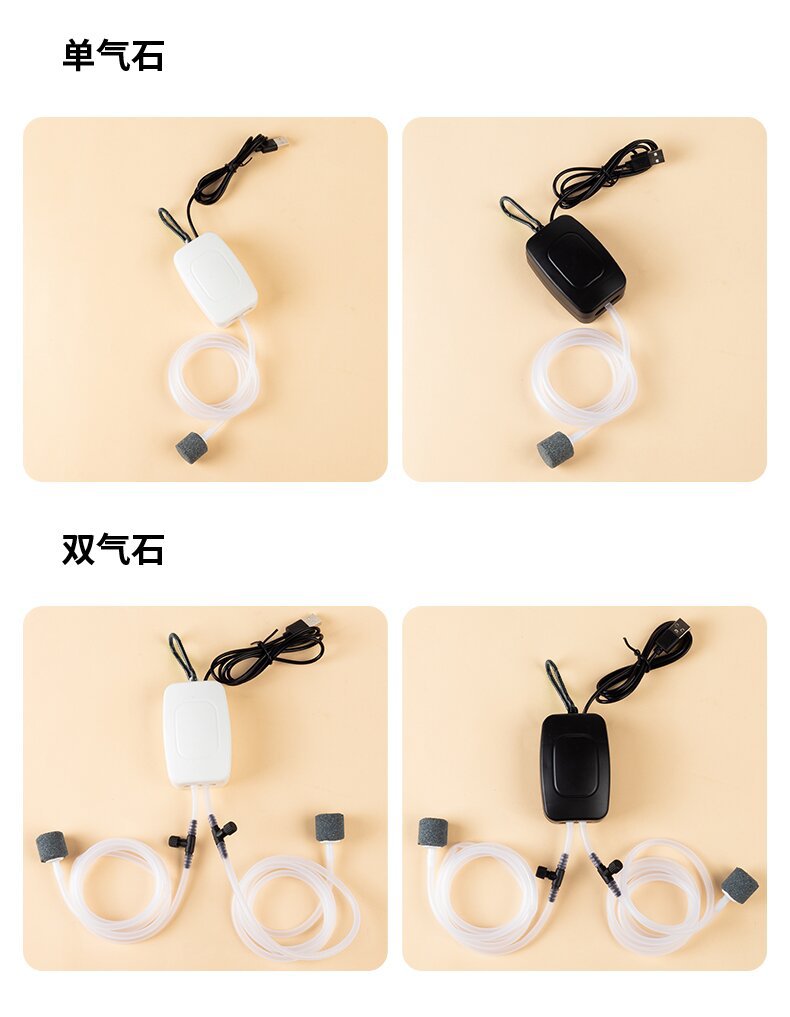 单气石

双气石