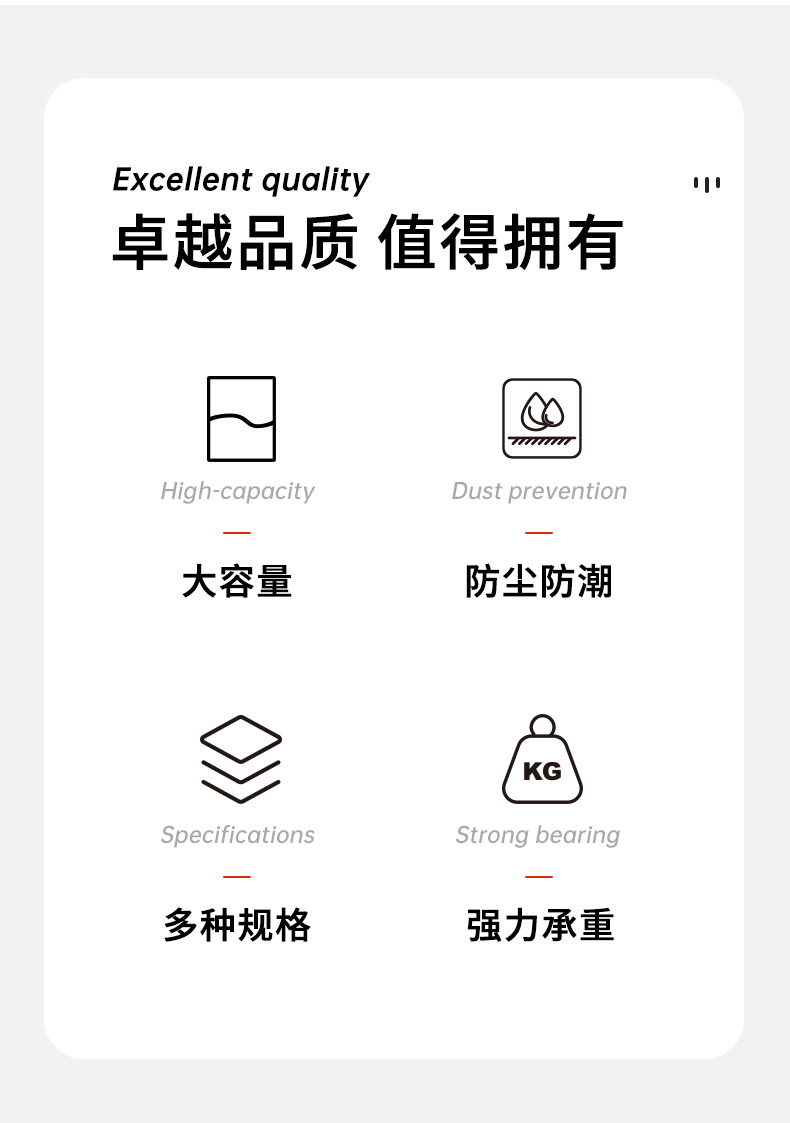 Excellent quality

卓越品质 值得拥有

High-capacity

大容量

Dust prevention

防尘防潮

Specifications

多种规格

KG

Strong bearing

强力承重