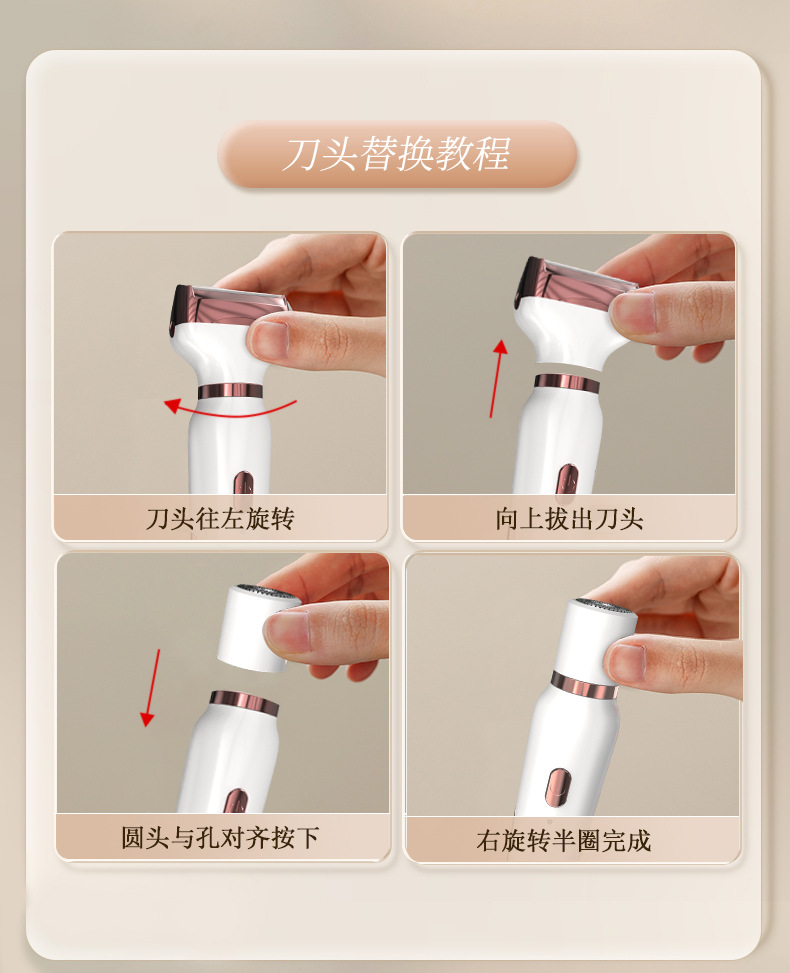 刀头替换教程

刀头往左旋转

向上拔出刀头

圆头与孔对齐按下

右旋转半圈完成