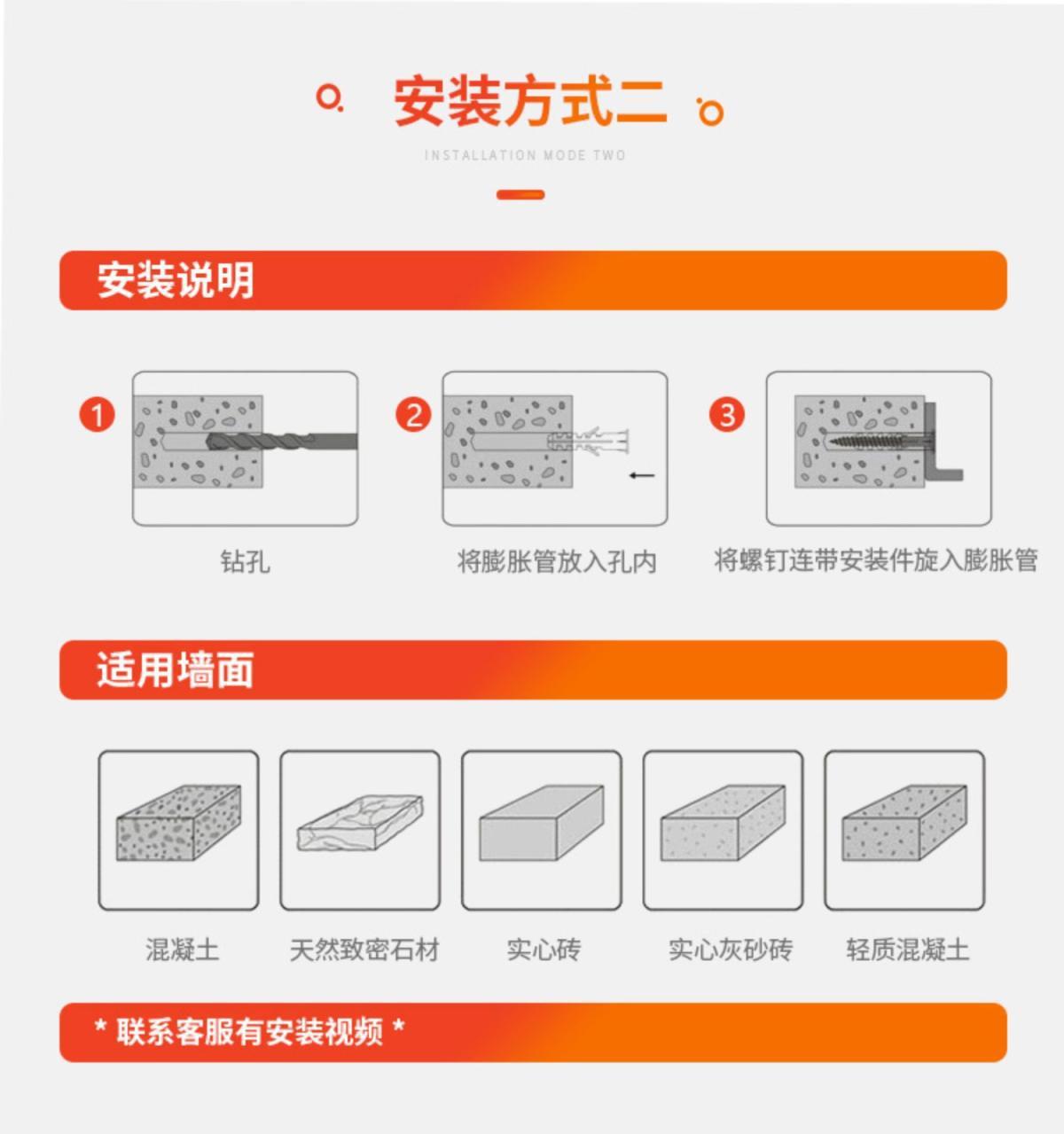 安装方式二

INSTALLATION MODE TWO

安装说明

1 钻孔

2 将膨胀管放入孔内

3 将螺钉连带安装件旋入膨胀管

适用墙面

混凝土

天然致密石材

实心砖

实心灰砂砖

轻质混凝土

* 联系客服有安装视频 *