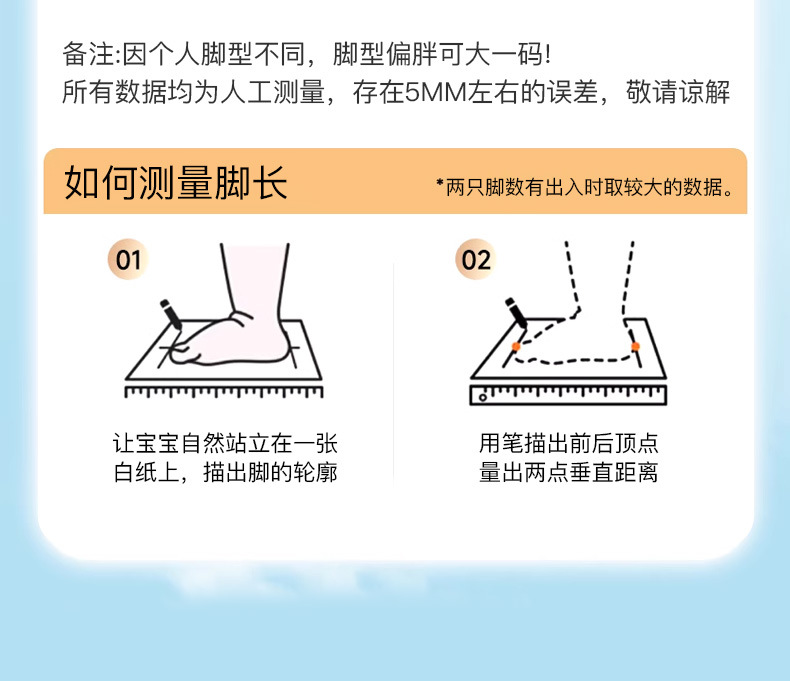 备注:因个人脚型不同，脚型偏胖可大一码!
所有数据均为人工测量，存在5MM左右的误差，敬请谅解

如何测量脚长

*两只脚数有出入时取较大的数据。

01

让宝宝自然站立在一张白纸上，描出脚的轮廓

02

用笔描出前后顶点量出两点垂直距离