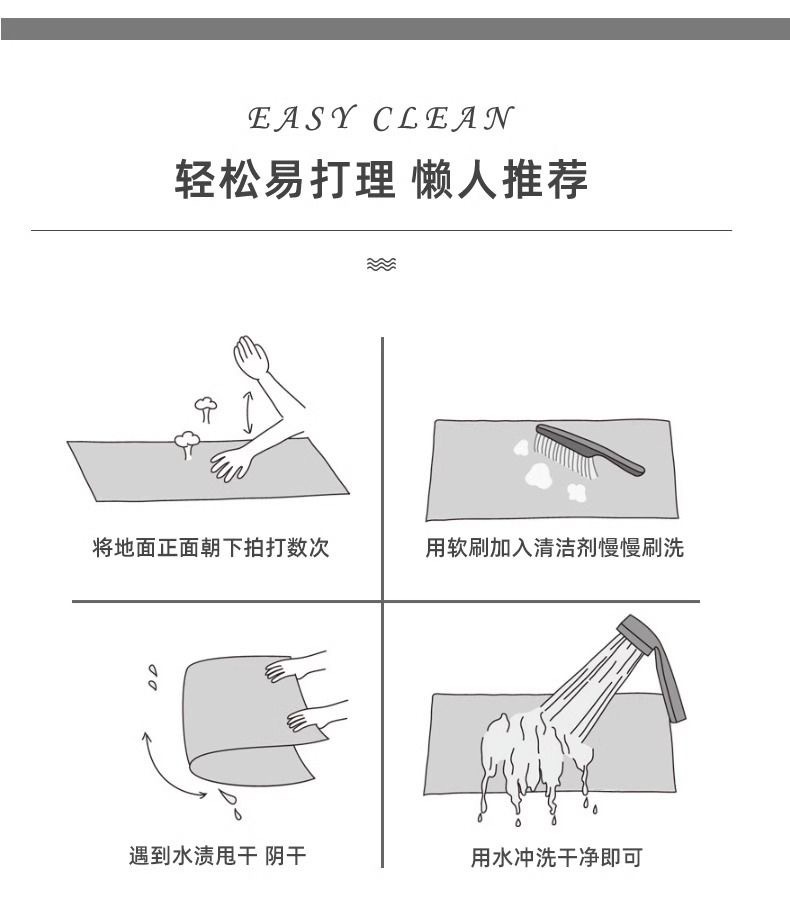 EASY CLEAN
轻松易打理 懒人推荐

将地面正面朝下拍打数次

用软刷加入清洁剂慢慢刷洗

遇到水渍甩干 阴干

用水冲洗干净即可