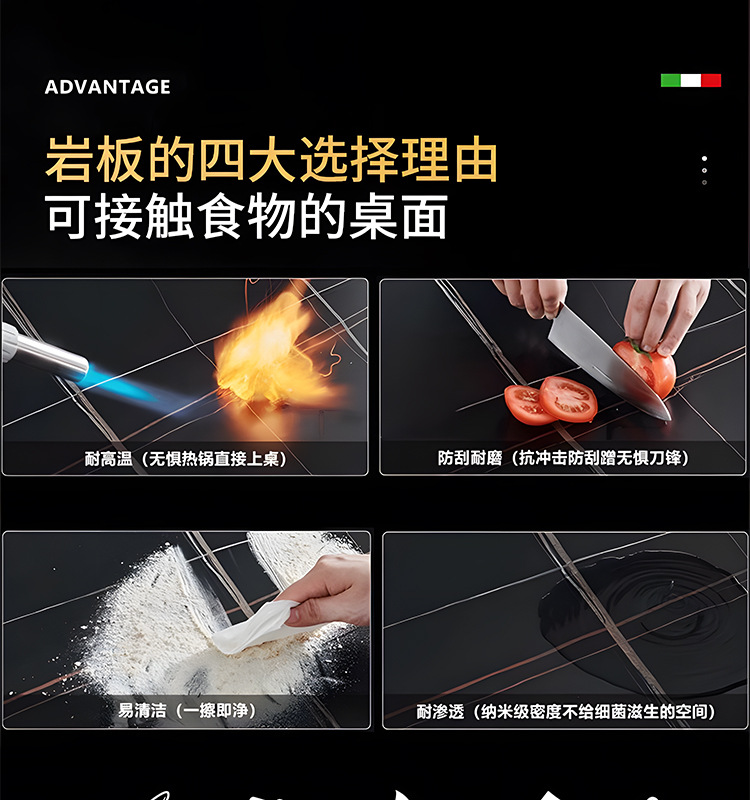 ADVANTAGE

岩板的四大选择理由
可接触食物的桌面

耐高温（无惧热锅直接上桌）

防刮耐磨（抗冲击防刮蹭无惧刀锋）

易清洁（一擦即净）

耐渗透（纳米级密度不给细菌滋生的空间）