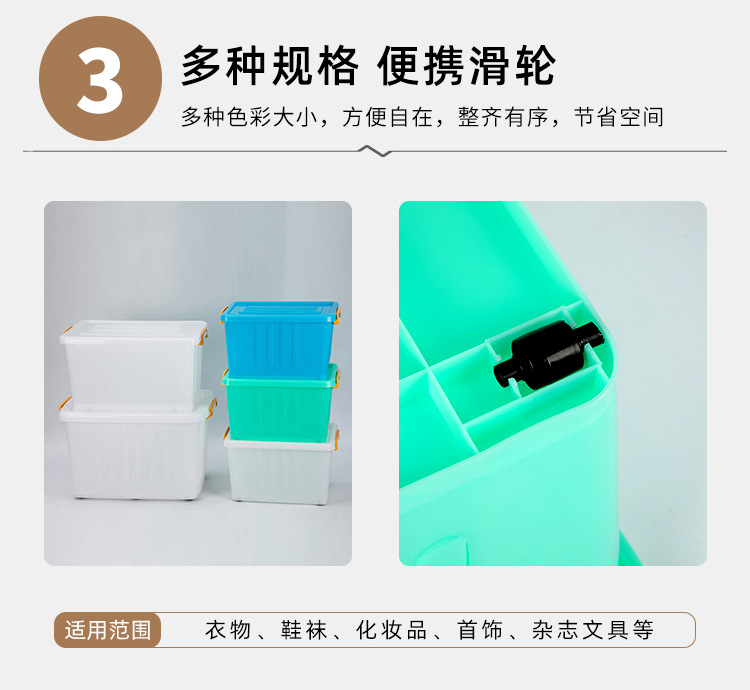 3
多种规格 便携滑轮
多种色彩大小，方便自在，整齐有序，节省空间

适用范围 衣物、鞋袜、化妆品、首饰、杂志文具等