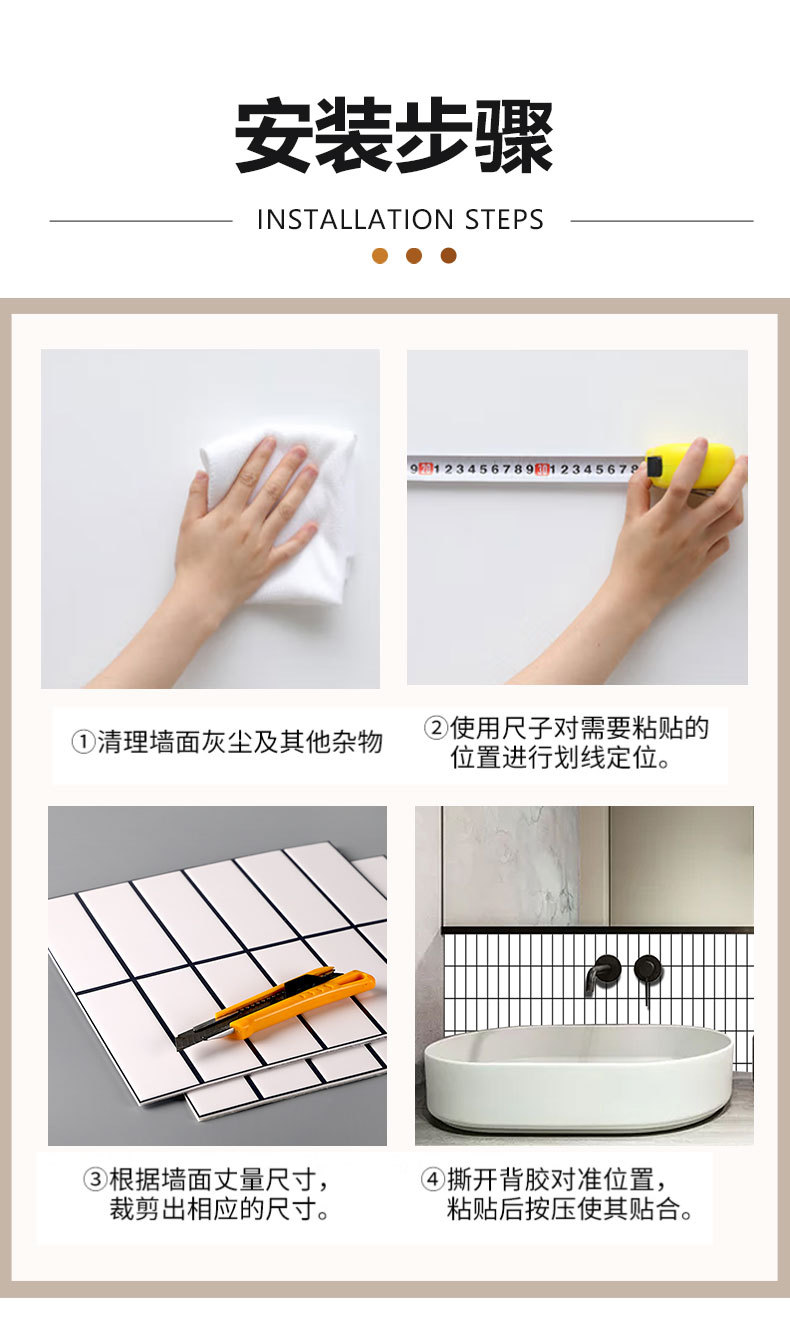 安装步骤

INSTALLATION STEPS

9 20 1 2 3 4 5 6 7 8 9 30 1 2 3 4 5 6 7 8

①清理墙面灰尘及其他杂物

②使用尺子对需要粘贴的位置进行划线定位。

③根据墙面丈量尺寸，裁剪出相应的尺寸。

④撕开背胶对准位置，粘贴后按压使其贴合。