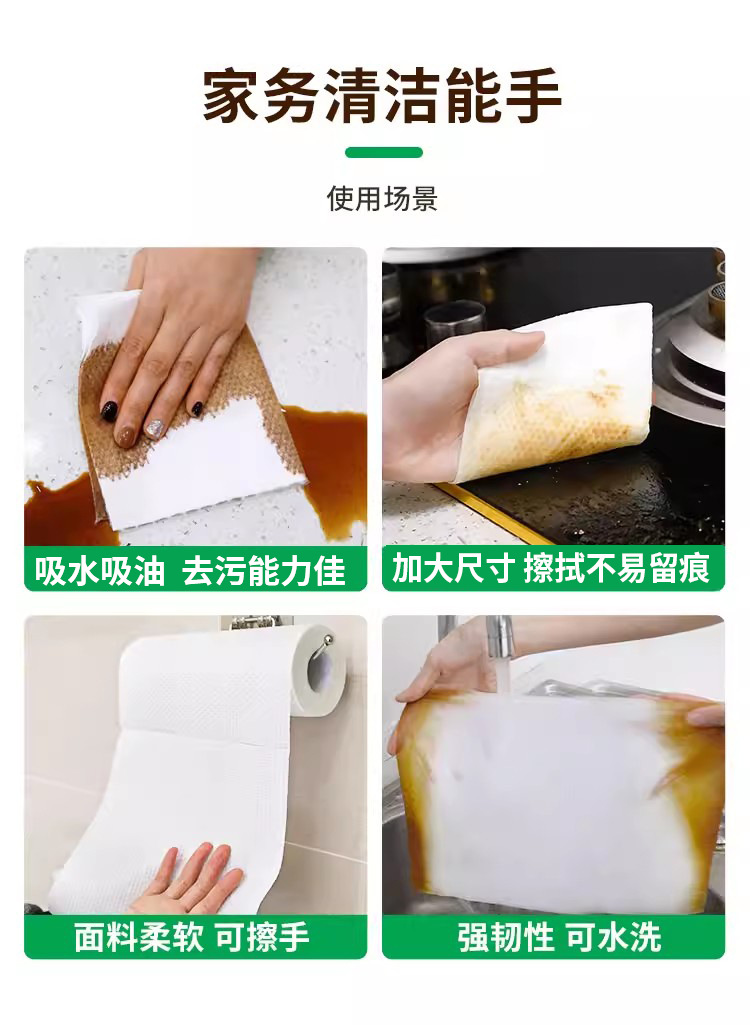 家务清洁能手

使用场景

吸水吸油 去污能力佳

加大尺寸 擦拭不易留痕

面料柔软 可擦手

强韧性 可水洗