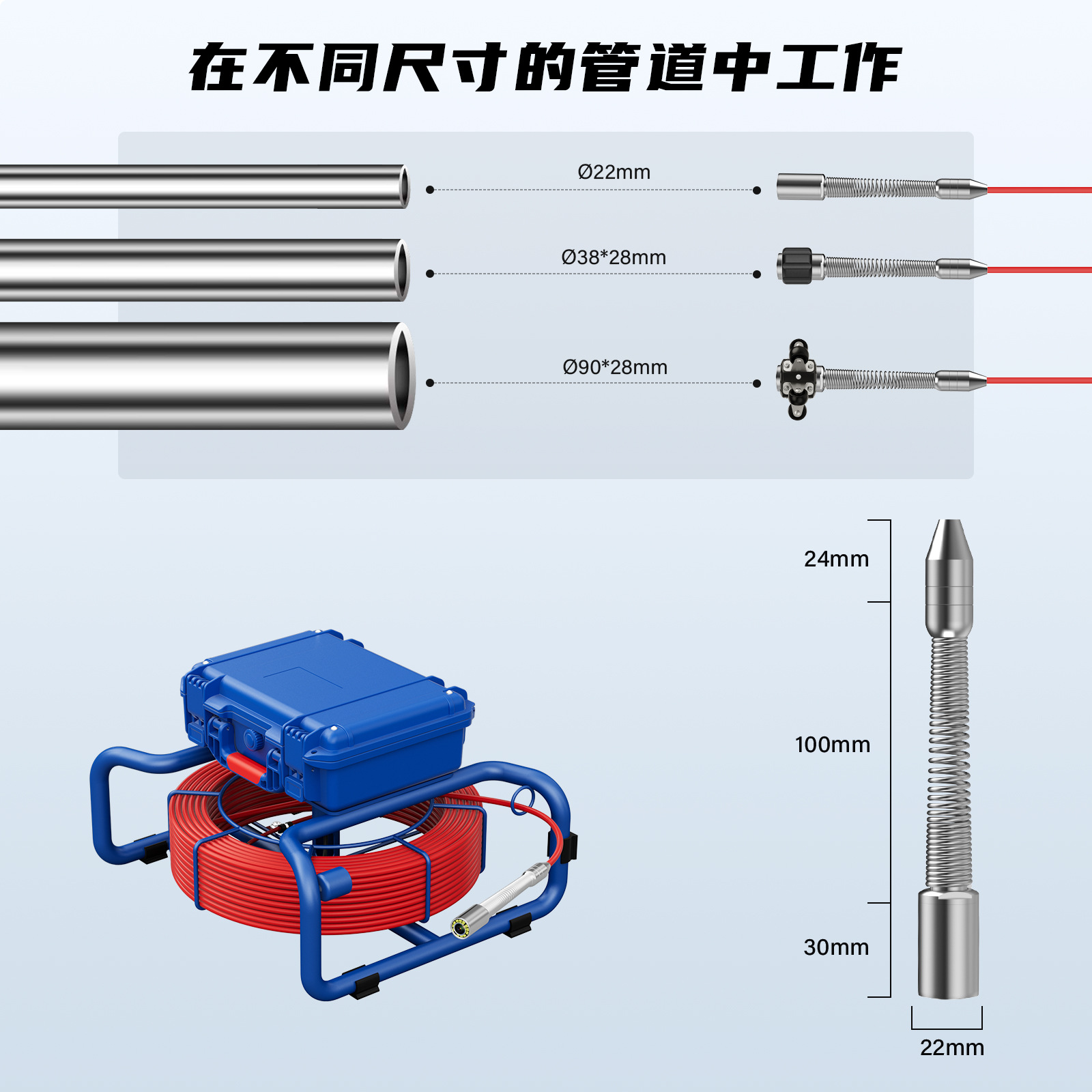 在不同尺寸的管道中工作

Ø22mm

Ø38*28mm

Ø90*28mm

24mm

100mm

30mm

22mm