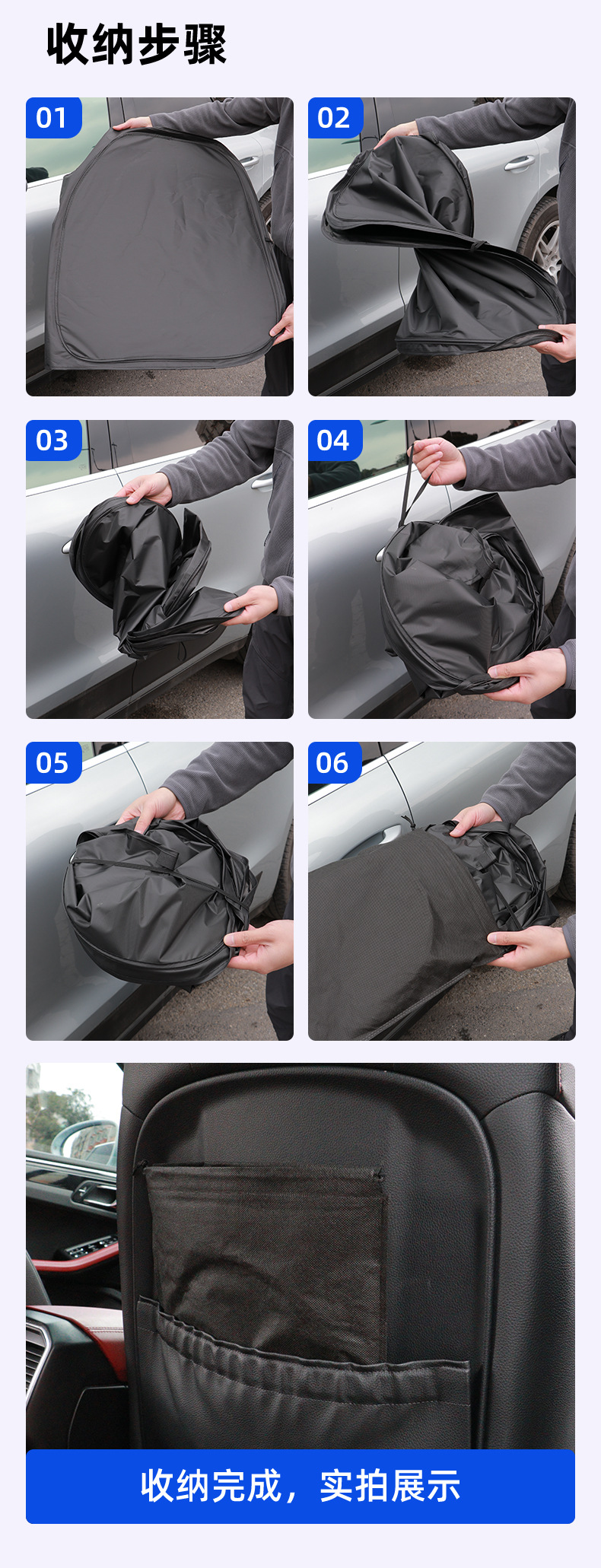 收纳步骤

01

02

03

04

05

06

收纳完成，实拍展示