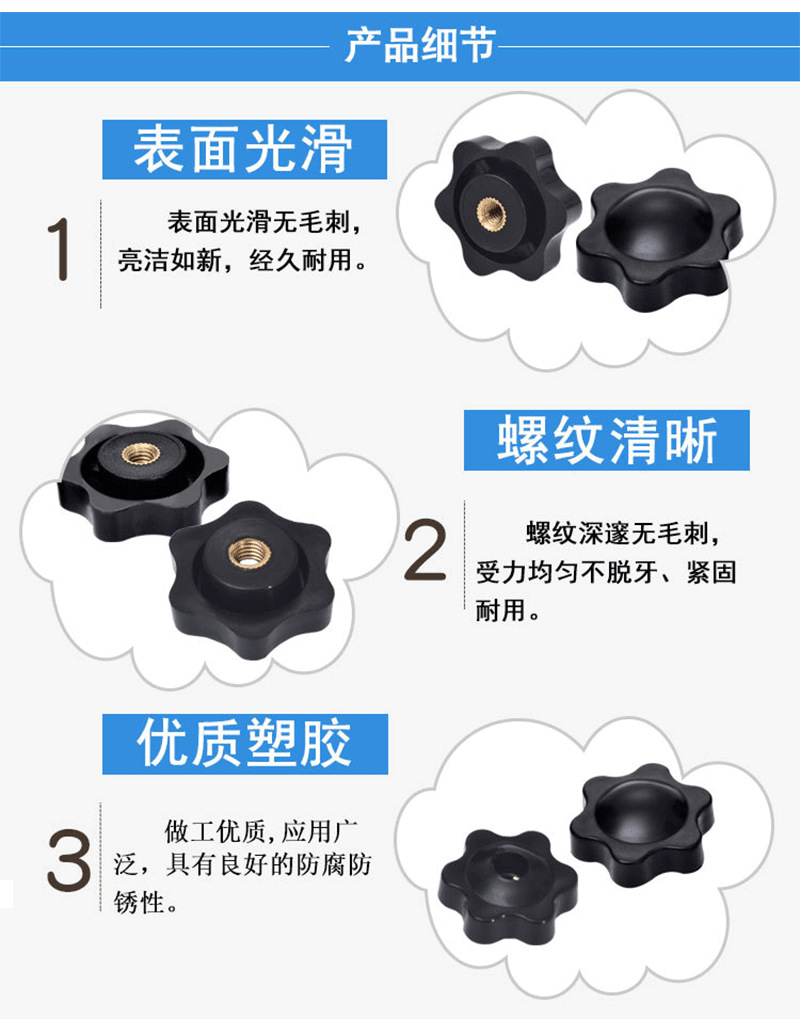 产品细节

表面光滑

1

表面光滑无毛刺，亮洁如新，经久耐用。

螺纹清晰

2

螺纹深邃无毛刺，受力均匀不脱牙、紧固耐用。

优质塑胶

3

做工优质,应用广泛，具有良好的防腐防锈性。