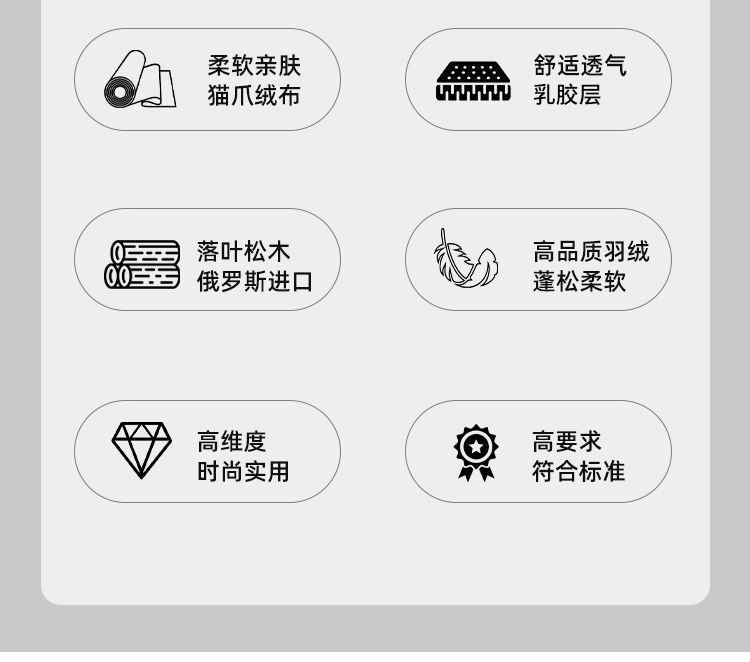 柔软亲肤
猫爪绒布

舒适透气
乳胶层

落叶松木
俄罗斯进口

高品质羽绒
蓬松柔软

高维度
时尚实用

高要求
符合标准