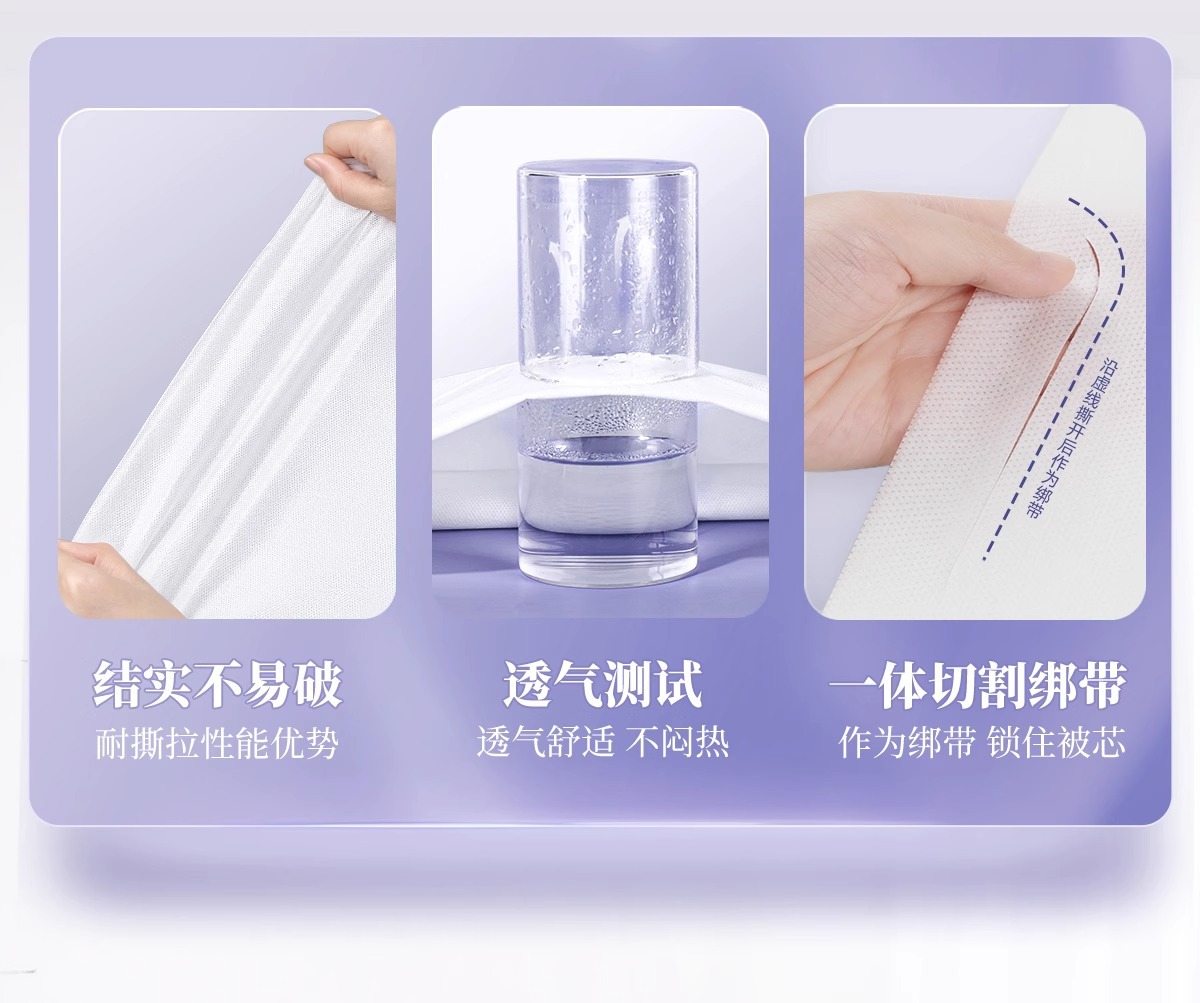 沿虚线撕开后作为绑带

结实不易破
耐撕拉性能优势

透气测试
透气舒适 不闷热

一体切割绑带
作为绑带 锁住被芯