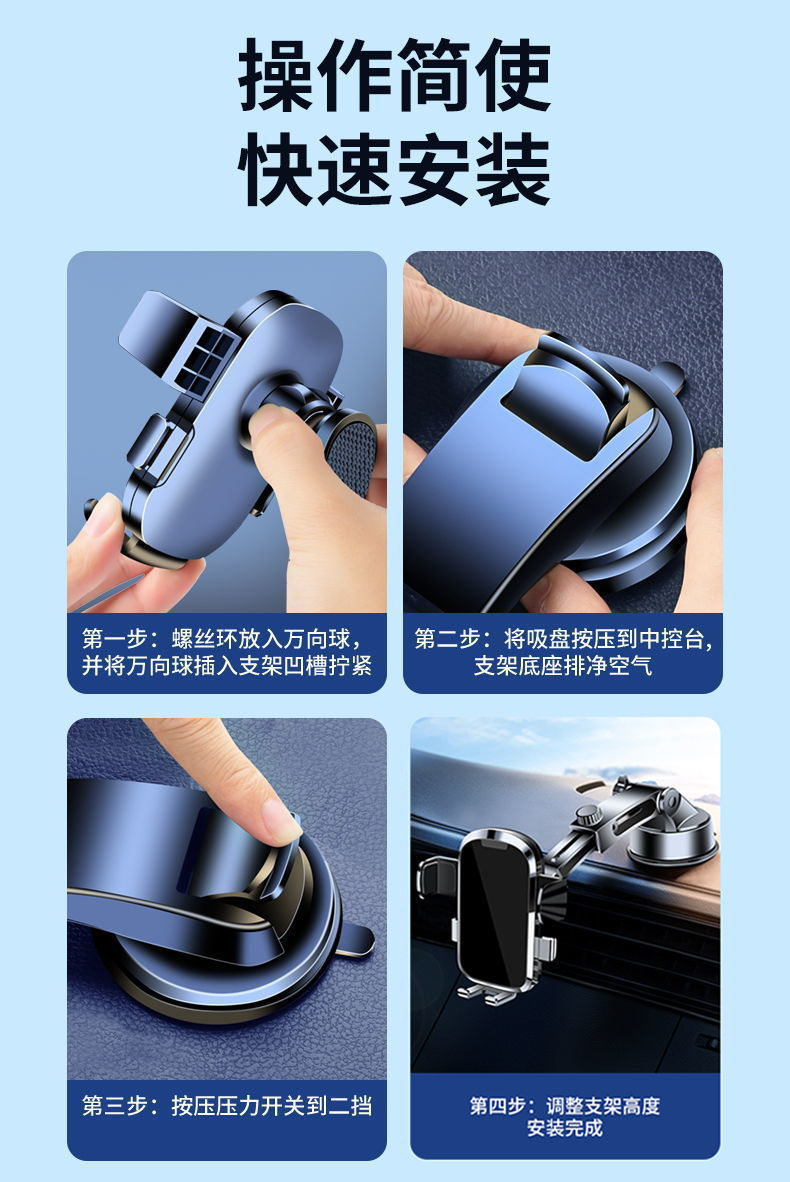 操作简使
快速安装

第一步：螺丝环放入万向球，并将万向球插入支架凹槽拧紧

第二步：将吸盘按压到中控台，支架底座排净空气

第三步：按压压力开关到二挡

第四步：调整支架高度
安装完成