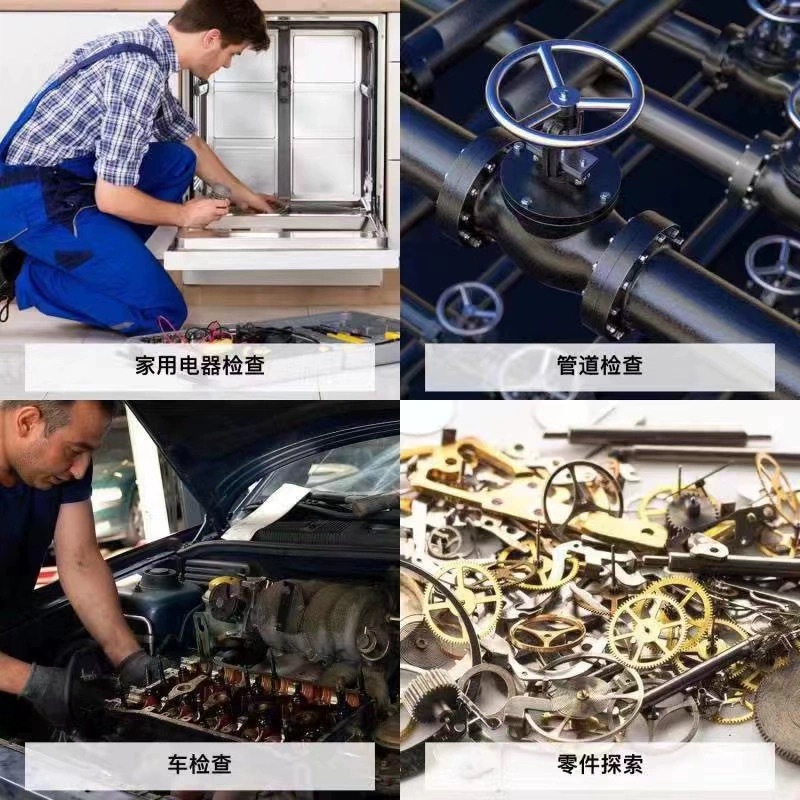 家用电器检查

管道检查

车检查

零件探索