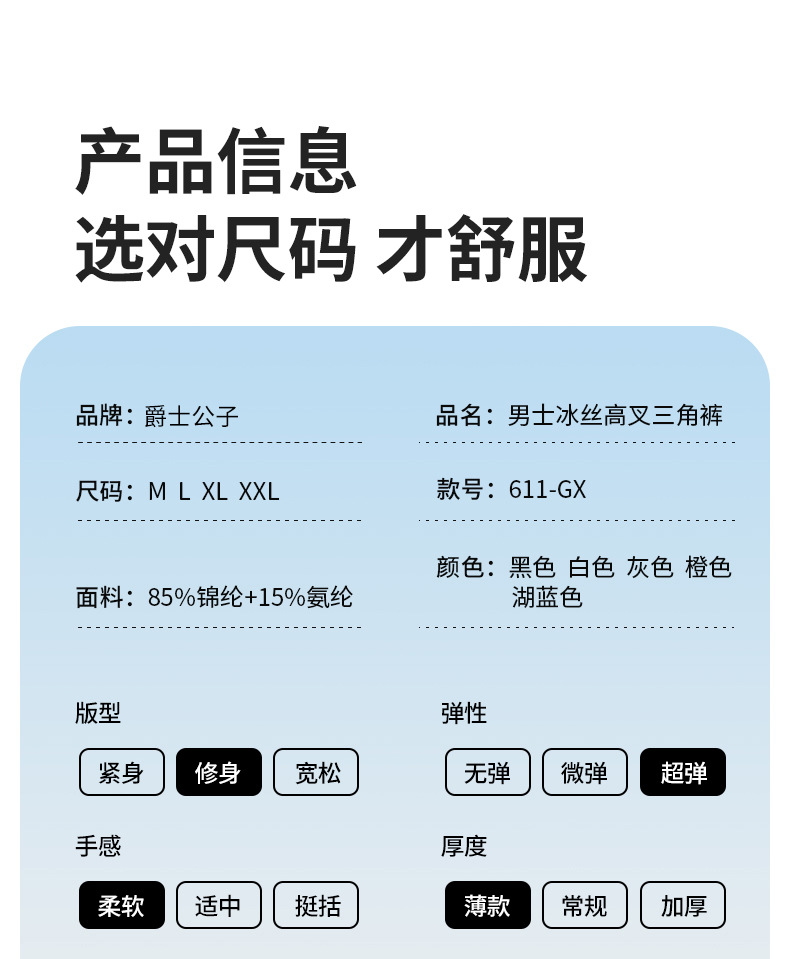 产品信息
选对尺码 才舒服

品牌：爵士公子

尺码：M L XL XXL

面料：85%锦纶+15%氨纶

品名：男士冰丝高叉三角裤

款号：611-GX

颜色：黑色 白色 灰色 橙色 湖蓝色

版型

紧身 修身 宽松

手感

柔软 适中 挺括

弹性

无弹 微弹 超弹

厚度

薄款 常规 加厚