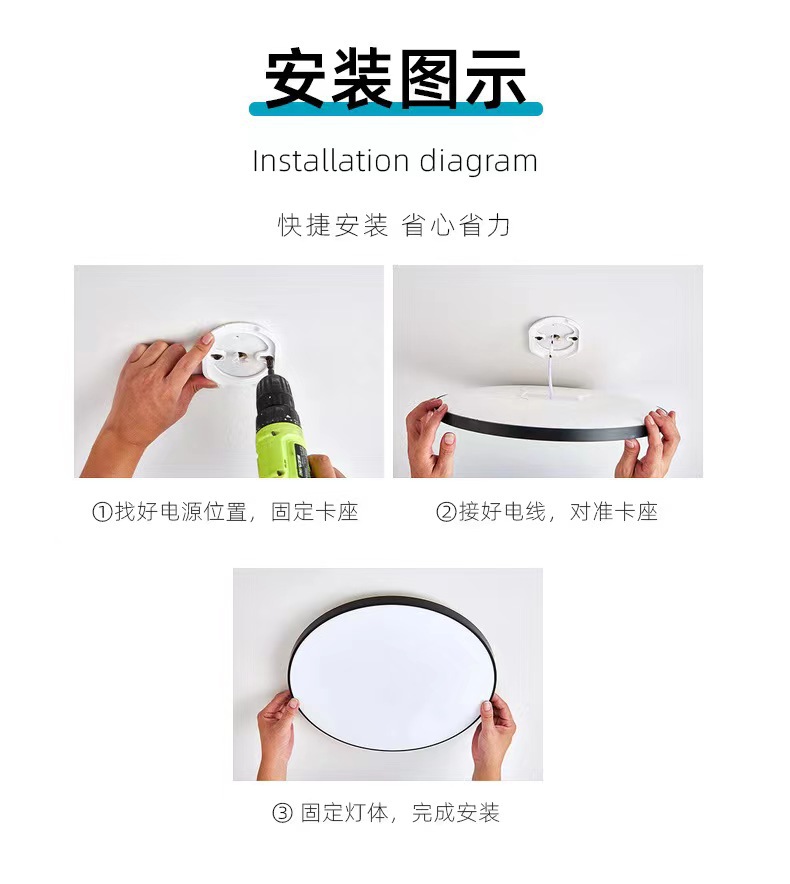 安装图示

Installation diagram

快捷安装 省心省力

①找好电源位置，固定卡座

②接好电线，对准卡座

③ 固定灯体，完成安装