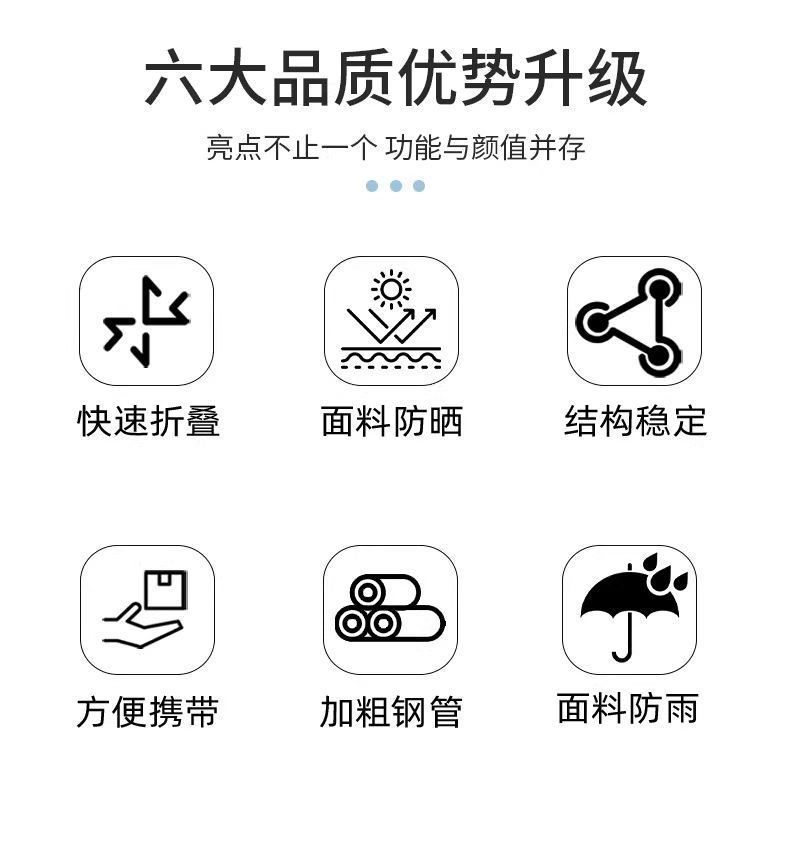 六大品质优势升级

亮点不止一个 功能与颜值并存

快速折叠

面料防晒

结构稳定

方便携带

加粗钢管

面料防雨