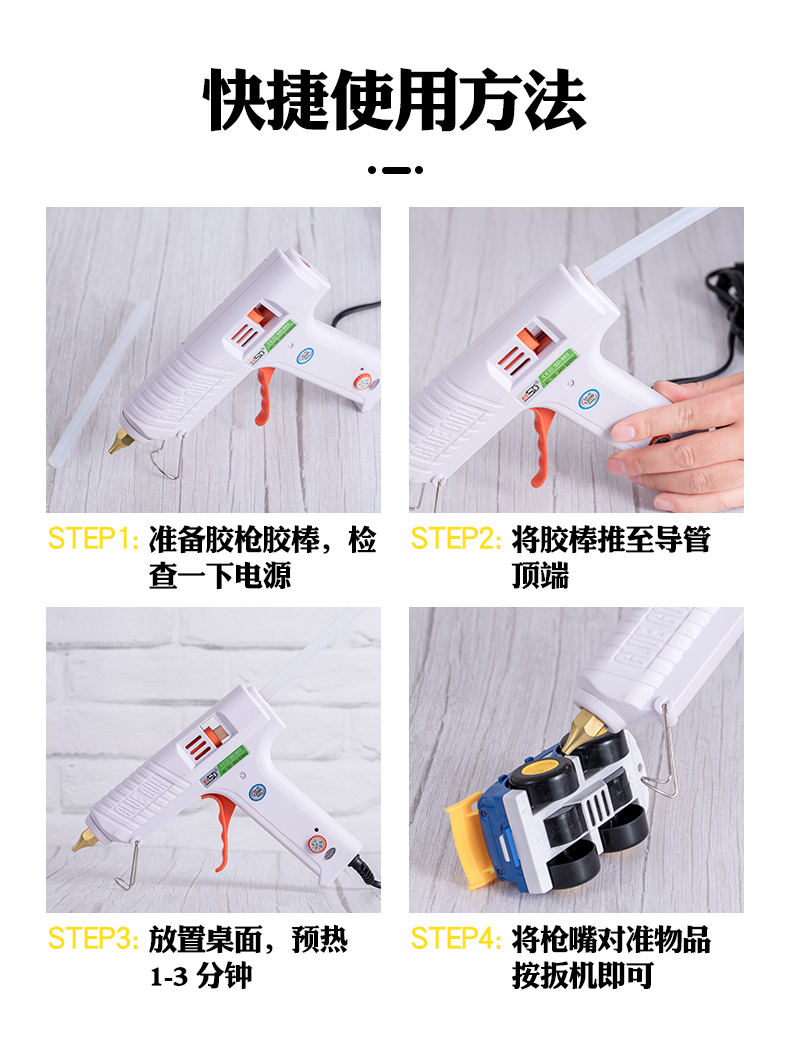 快捷使用方法

STEP1: 准备胶枪胶棒，检查一下电源

STEP2: 将胶棒推至导管顶端

STEP3: 放置桌面，预热 1-3 分钟

STEP4: 将枪嘴对准物品按扳机即可