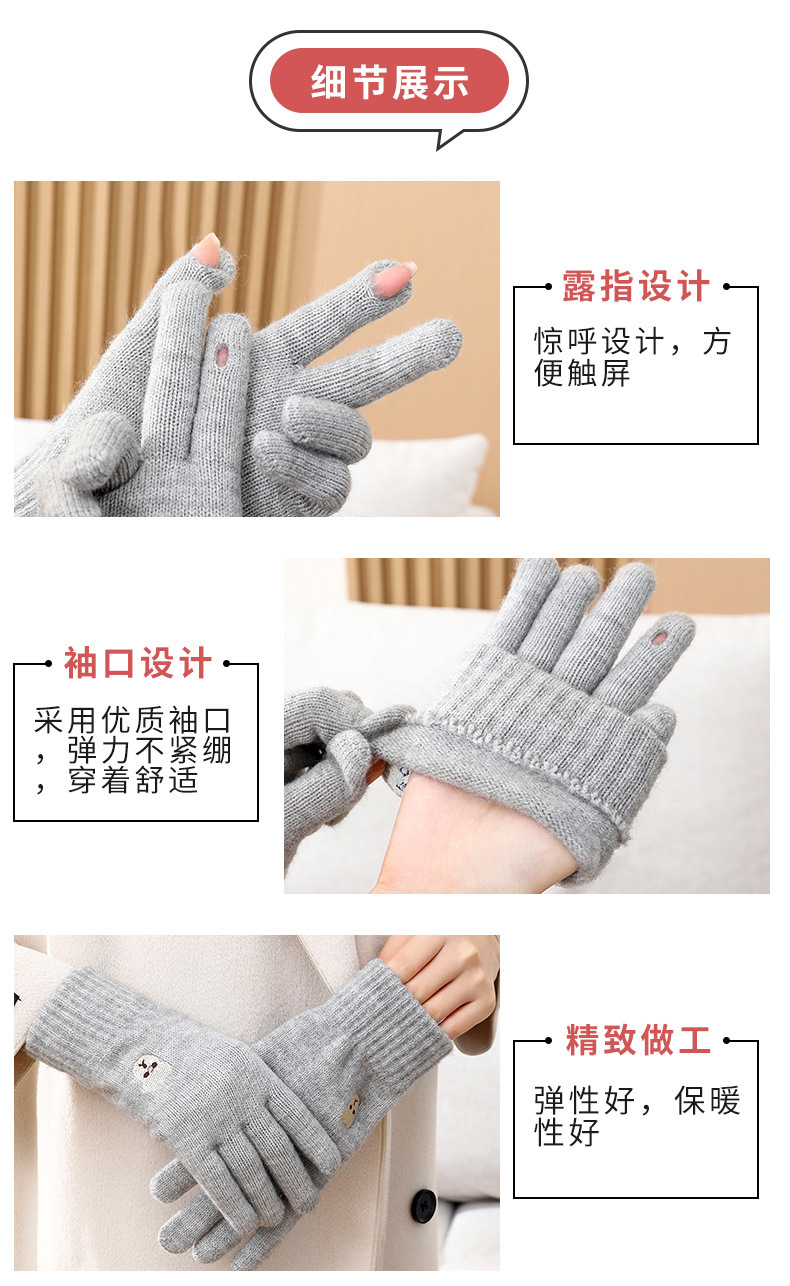 细节展示

露指设计

惊呼设计，方便触屏

袖口设计

采用优质袖口，弹力不紧绷，穿着舒适

精致做工

弹性好，保暖性好