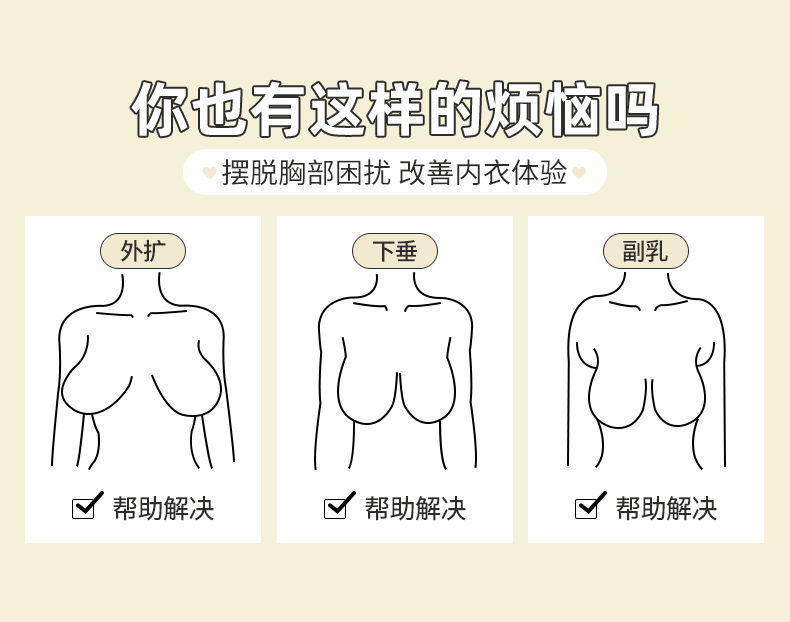 你也有这样的烦恼吗

摆脱胸部困扰 改善内衣体验

外扩

帮助解决

下垂

帮助解决

副乳

帮助解决