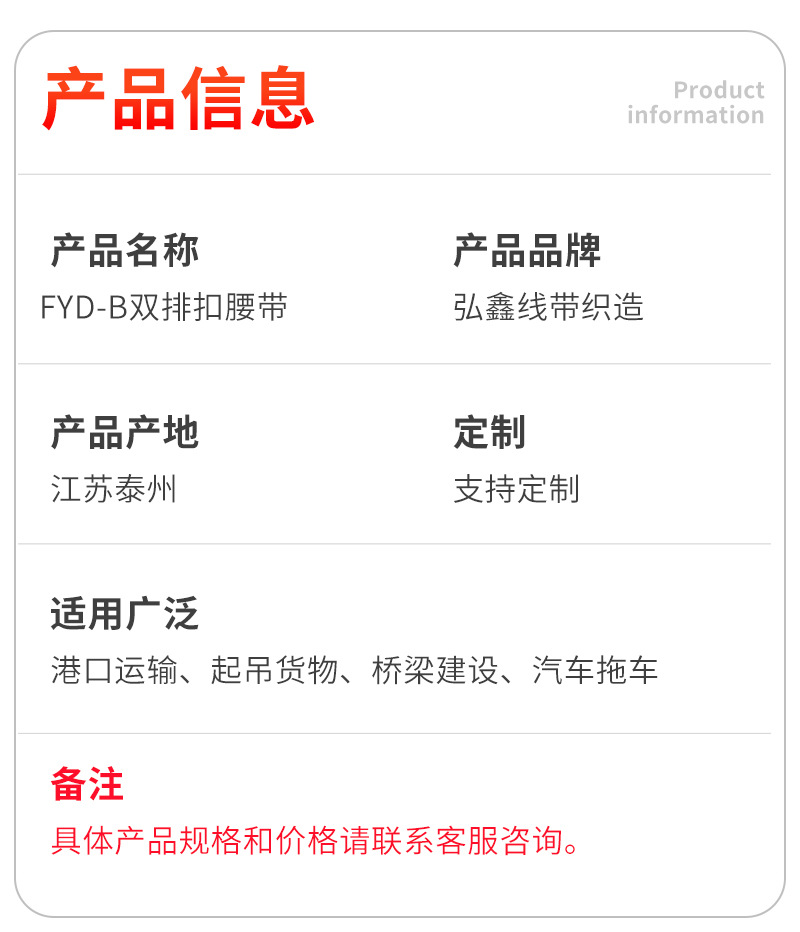 产品信息

Product
information

产品名称
FYD-B双排扣腰带

产品品牌
弘鑫线带织造

产品产地
江苏泰州

定制
支持定制

适用广泛
港口运输、起吊货物、桥梁建设、汽车拖车

备注
具体产品规格和价格请联系客服咨询。