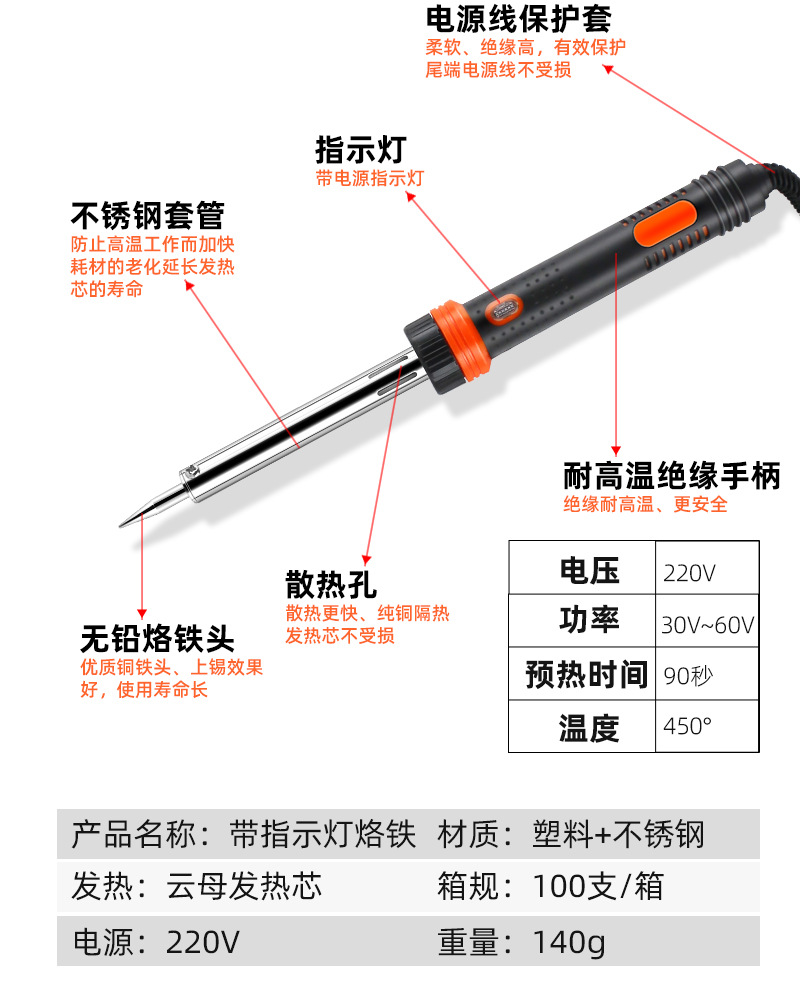 电源线保护套
柔软、绝缘高，有效保护尾端电源线不受损

指示灯
带电源指示灯

不锈钢套管
防止高温工作而加快耗材的老化延长发热芯的寿命

耐高温绝缘手柄
绝缘耐高温、更安全

散热孔
散热更快、纯铜隔热发热芯不受损

无铅烙铁头
优质铜铁头、上锡效果好，使用寿命长

| 电压 | 220V |
|---|---|
| 功率 | 30V~60V |
| 预热时间 | 90秒 |
| 温度 | 450° |

| 产品名称：带指示灯烙铁 | 材质：塑料+不锈钢 |
|---|---|
| 发热：云母发热芯 | 箱规：100支/箱 |
| 电源：220V | 重量：140g |