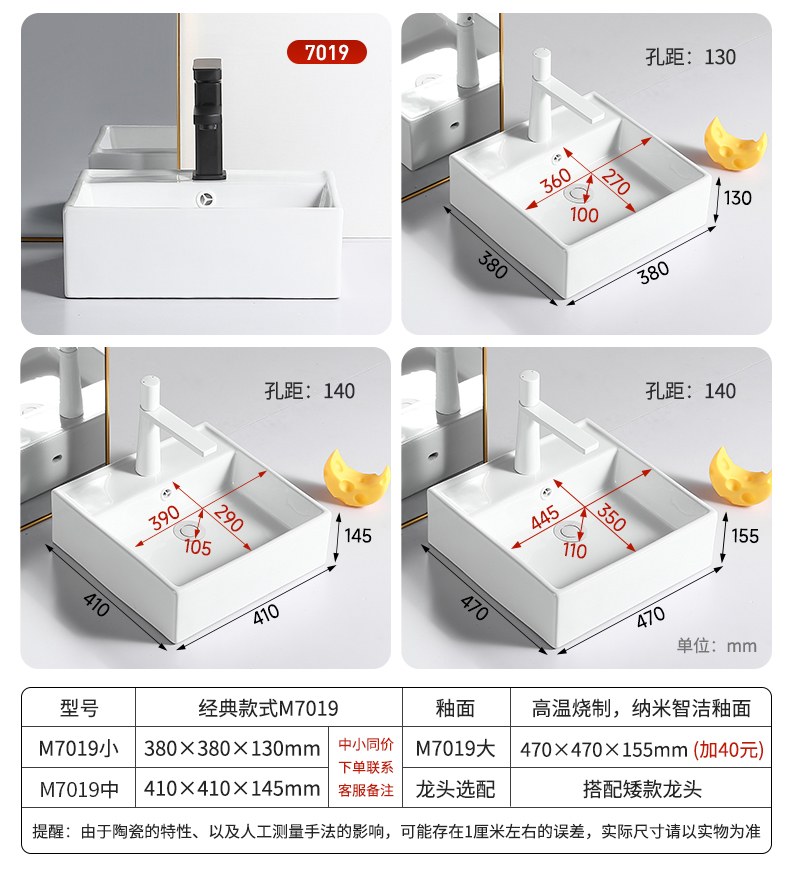 7019

孔距：130

360 270 100 130 380 380

孔距：140

390 290 105 145 410 410

孔距：140

445 350 110 155 470 470

单位：mm

| 型号 | 经典款式M7019 | | 釉面 | 高温烧制，纳米智洁釉面 |
|---|---|---|---|---|
| M7019小 | 380×380×130mm | 中小同价 下单联系 客服备注 | M7019大 | 470×470×155mm (加40元) |
| M7019中 | 410×410×145mm | | 龙头选配 | 搭配矮款龙头 |

提醒：由于陶瓷的特性、以及人工测量手法的影响，可能存在1厘米左右的误差，实际尺寸请以实物为准