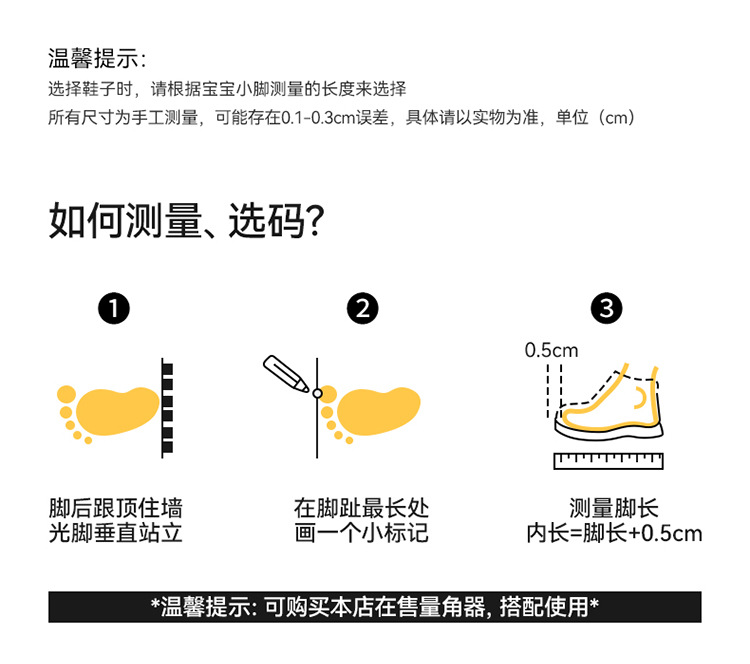 温馨提示:
选择鞋子时，请根据宝宝小脚测量的长度来选择
所有尺寸为手工测量，可能存在0.1-0.3cm误差，具体请以实物为准，单位（cm）

如何测量、选码?

❶

脚后跟顶住墙
光脚垂直站立

❷

在脚趾最长处
画一个小标记

❸

0.5cm

测量脚长
内长=脚长+0.5cm

*温馨提示: 可购买本店在售量角器, 搭配使用*