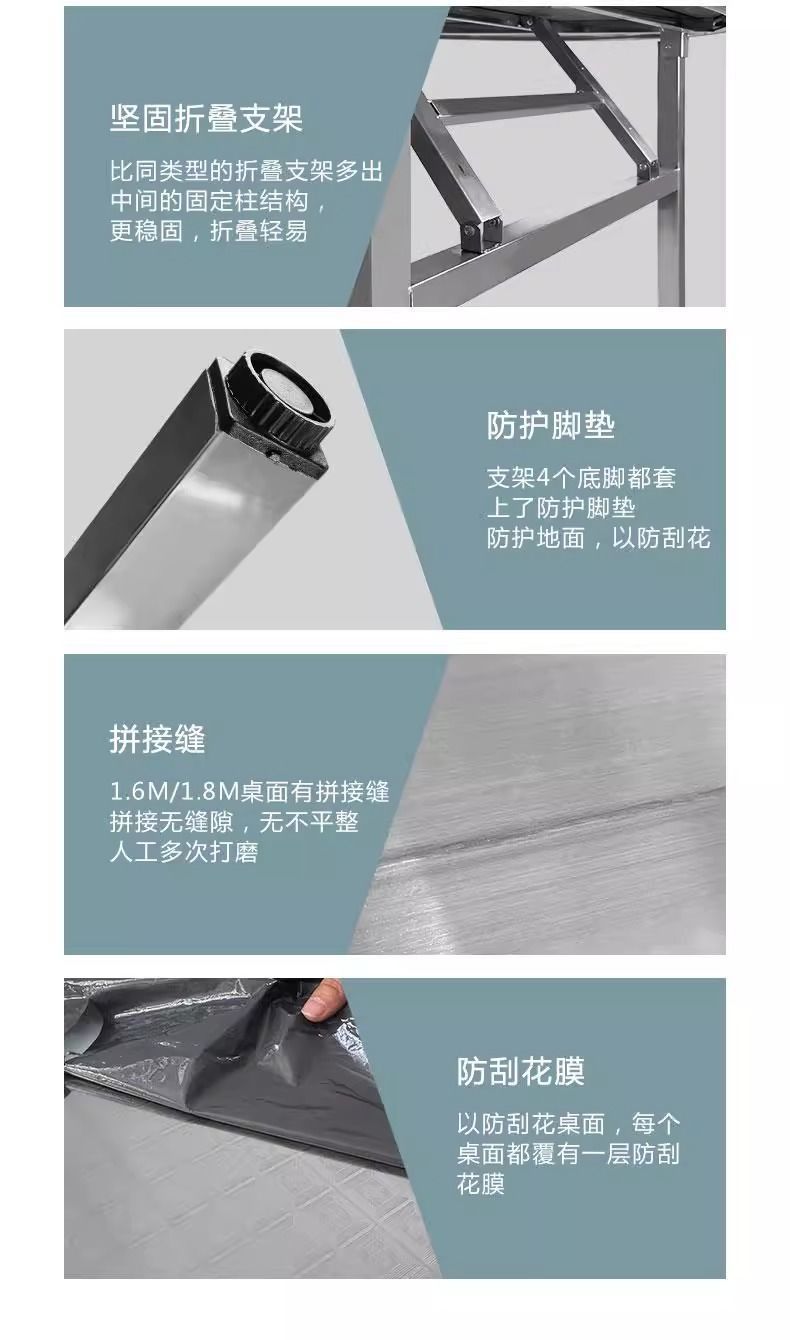 坚固折叠支架

比同类型的折叠支架多出中间的固定柱结构，更稳固，折叠轻易

防护脚垫

支架4个底脚都套上了防护脚垫
防护地面，以防刮花

拼接缝

1.6M/1.8M桌面有拼接缝
拼接无缝隙，无不平整
人工多次打磨

防刮花膜

以防刮花桌面，每个桌面都覆有一层防刮花膜