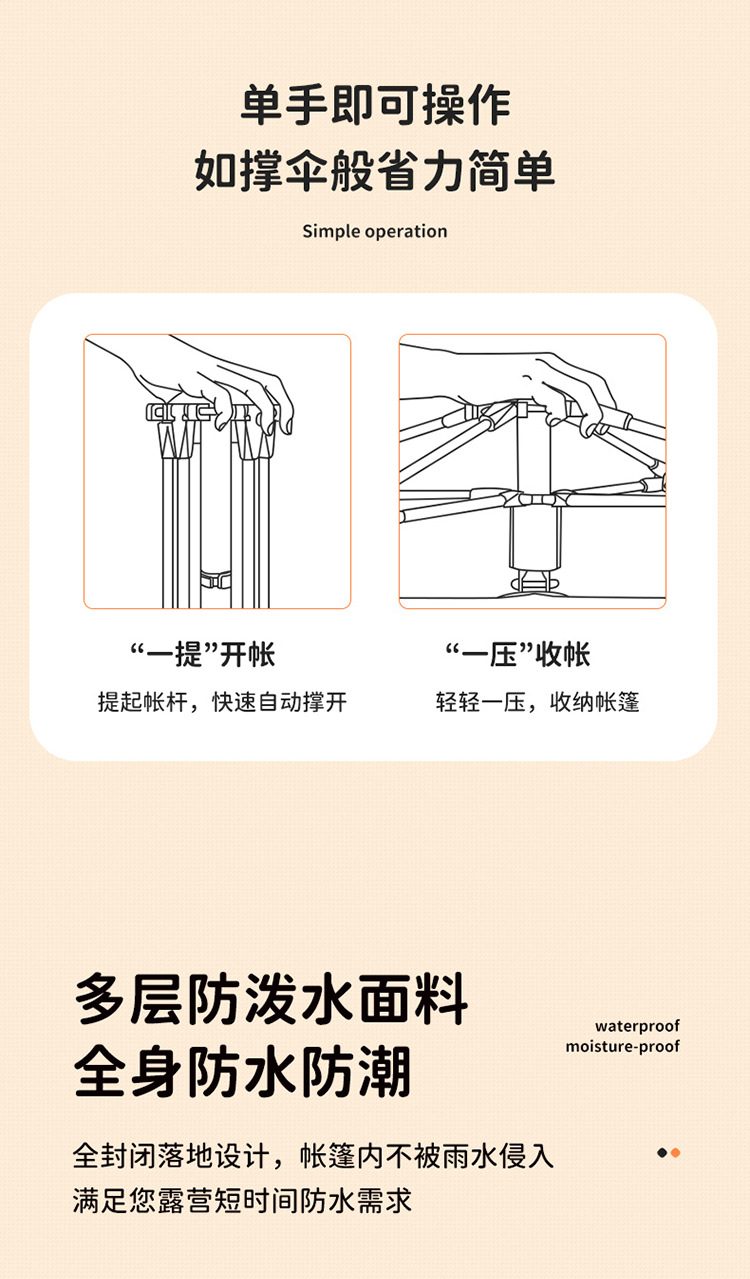 单手即可操作
如撑伞般省力简单

Simple operation

“一提”开帐
提起帐杆，快速自动撑开

“一压”收帐
轻轻一压，收纳帐篷

多层防泼水面料
全身防水防潮

waterproof
moisture-proof

全封闭落地设计，帐篷内不被雨水侵入
满足您露营短时间防水需求