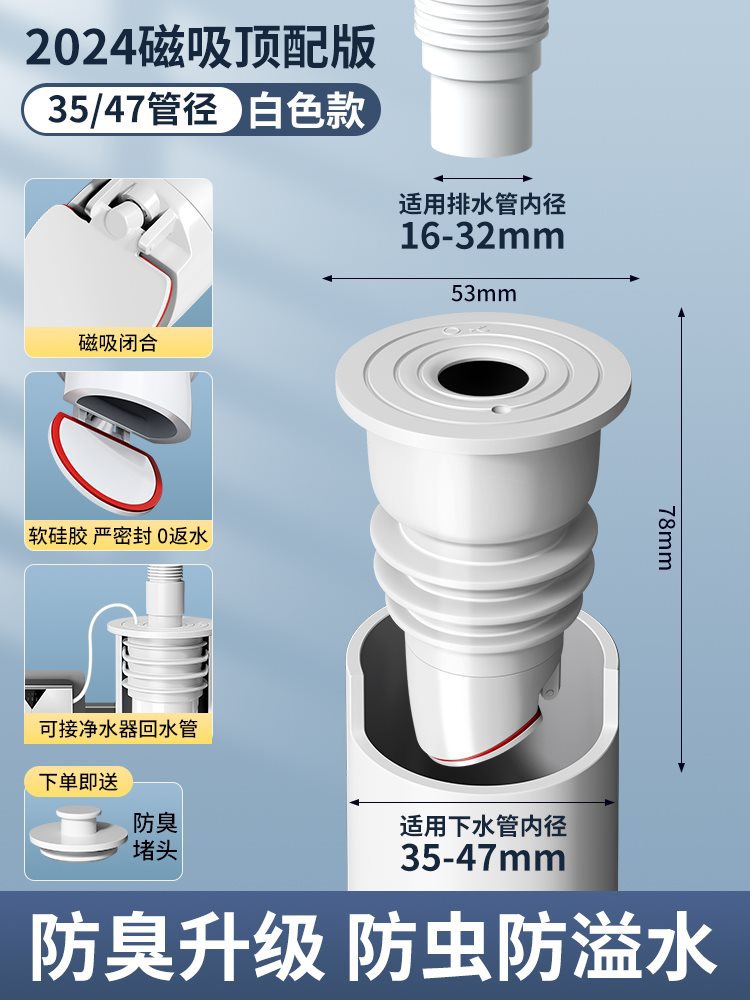 2024磁吸顶配版

35/47管径 白色款

磁吸闭合

软硅胶 严密封 0返水

可接净水器回水管

下单即送

防臭堵头

适用排水管内径
16-32mm

53mm

78mm

适用下水管内径
35-47mm

防臭升级 防虫防溢水