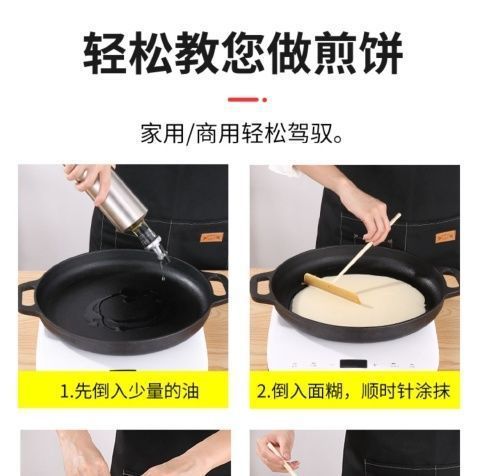 轻松教您做煎饼

家用/商用轻松驾驭。

1.先倒入少量的油

2.倒入面糊，顺时针涂抹