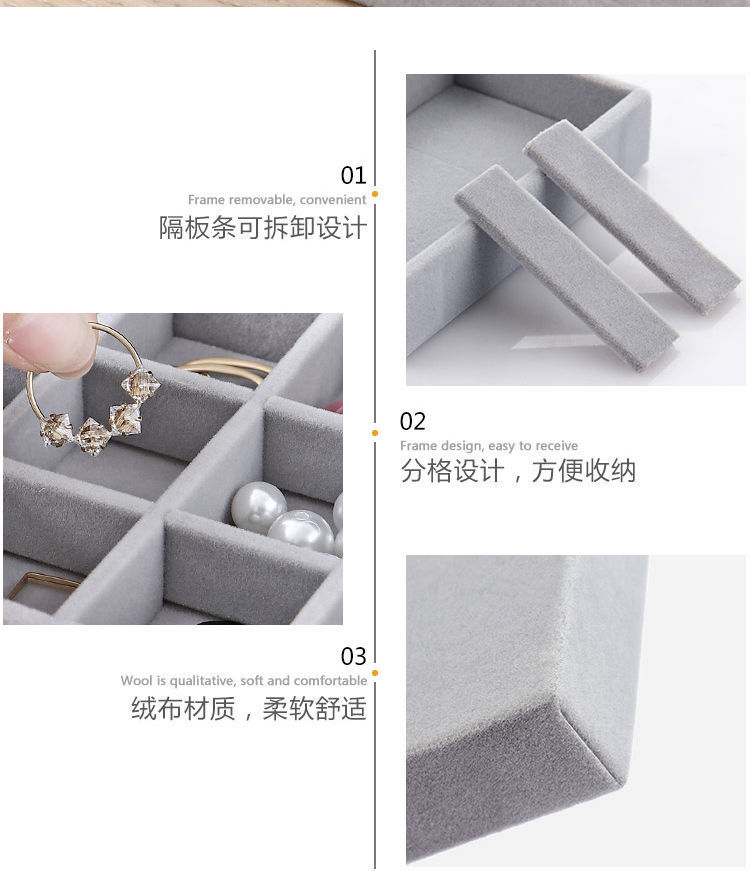 01
Frame removable, convenient
隔板条可拆卸设计

02
Frame design, easy to receive
分格设计，方便收纳

03
Wool is qualitative, soft and comfortable
绒布材质，柔软舒适