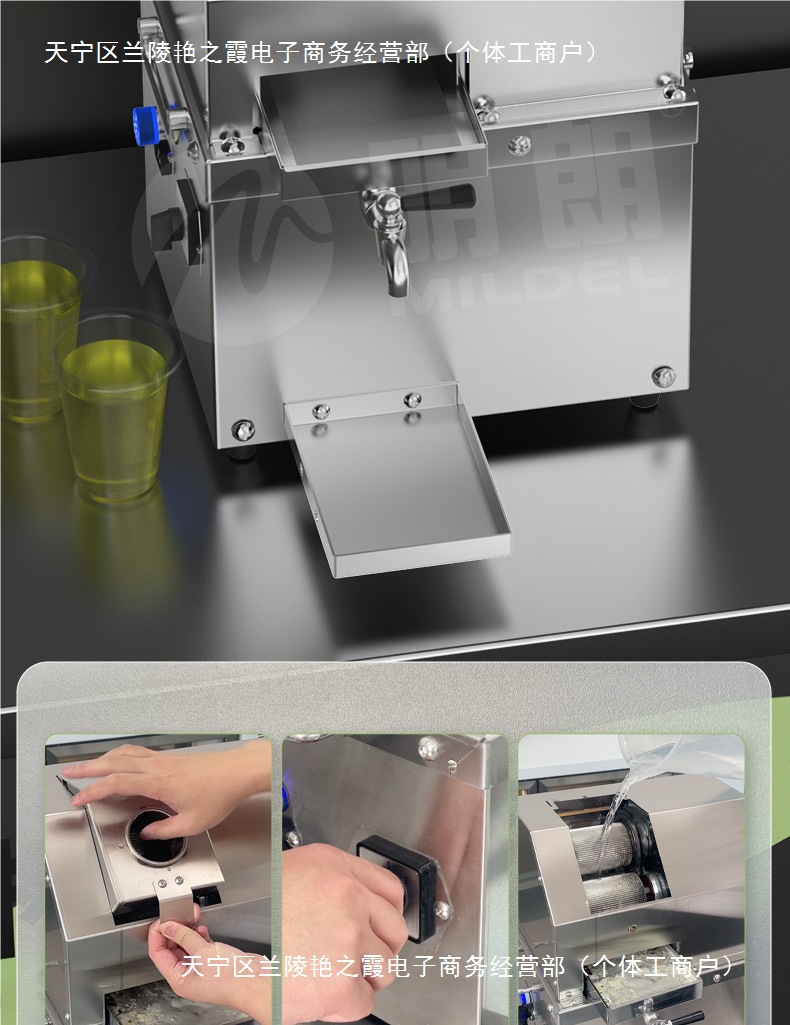 天宁区兰陵艳之霞电子商务经营部（个体工商户）

明朗
MILDEL

天宁区兰陵艳之霞电子商务经营部（个体工商户）