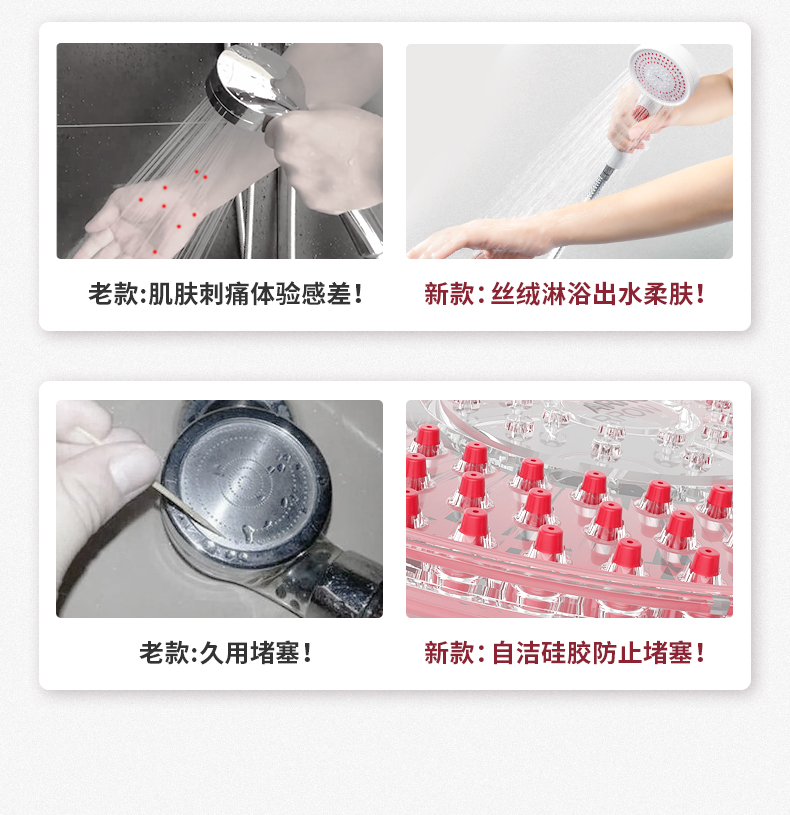 老款:肌肤刺痛体验感差!

新款:丝绒淋浴出水柔肤!

老款:久用堵塞!

新款:自洁硅胶防止堵塞!