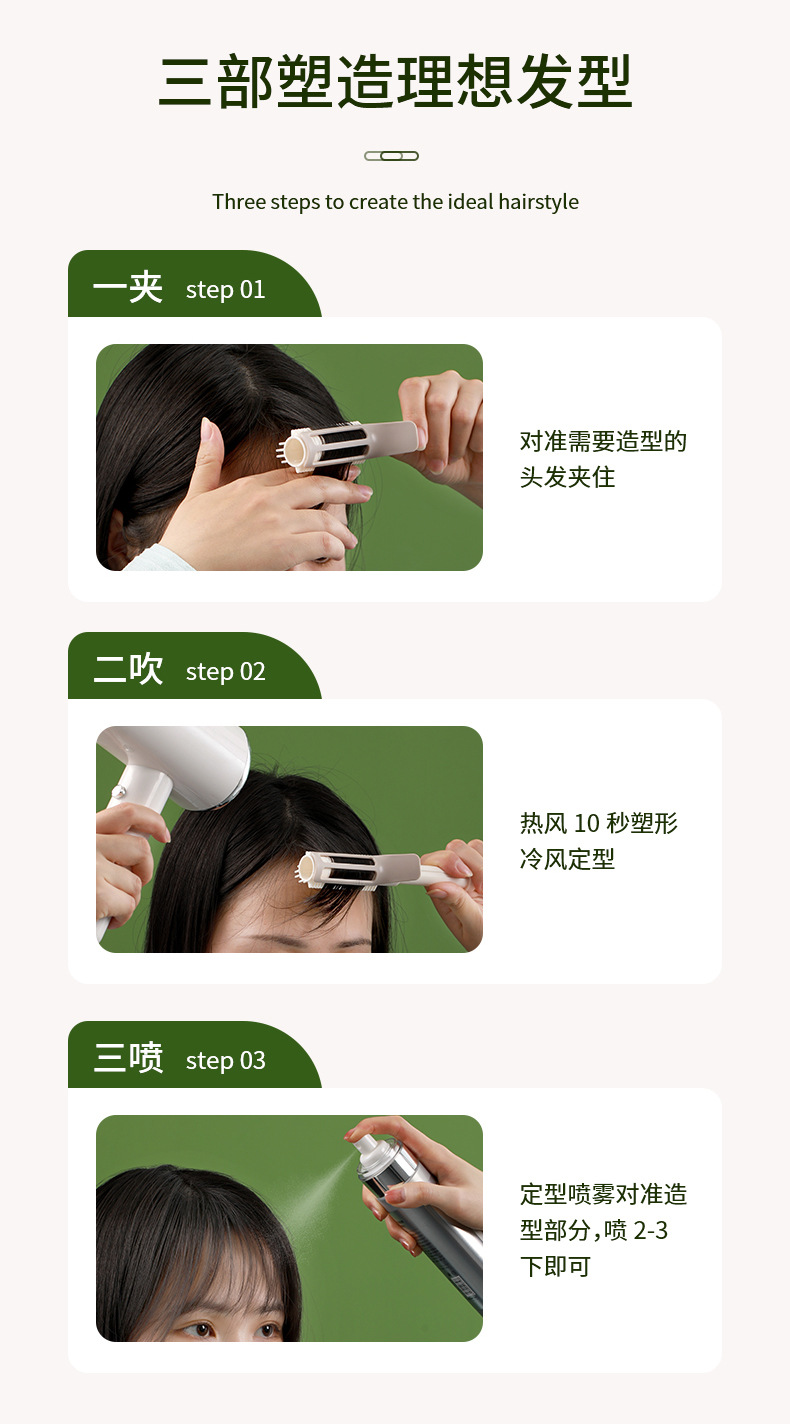 三部塑造理想发型

Three steps to create the ideal hairstyle

一夹 step 01

对准需要造型的头发夹住

二吹 step 02

热风 10 秒塑形
冷风定型

三喷 step 03

定型喷雾对准造型部分，喷 2-3 下即可