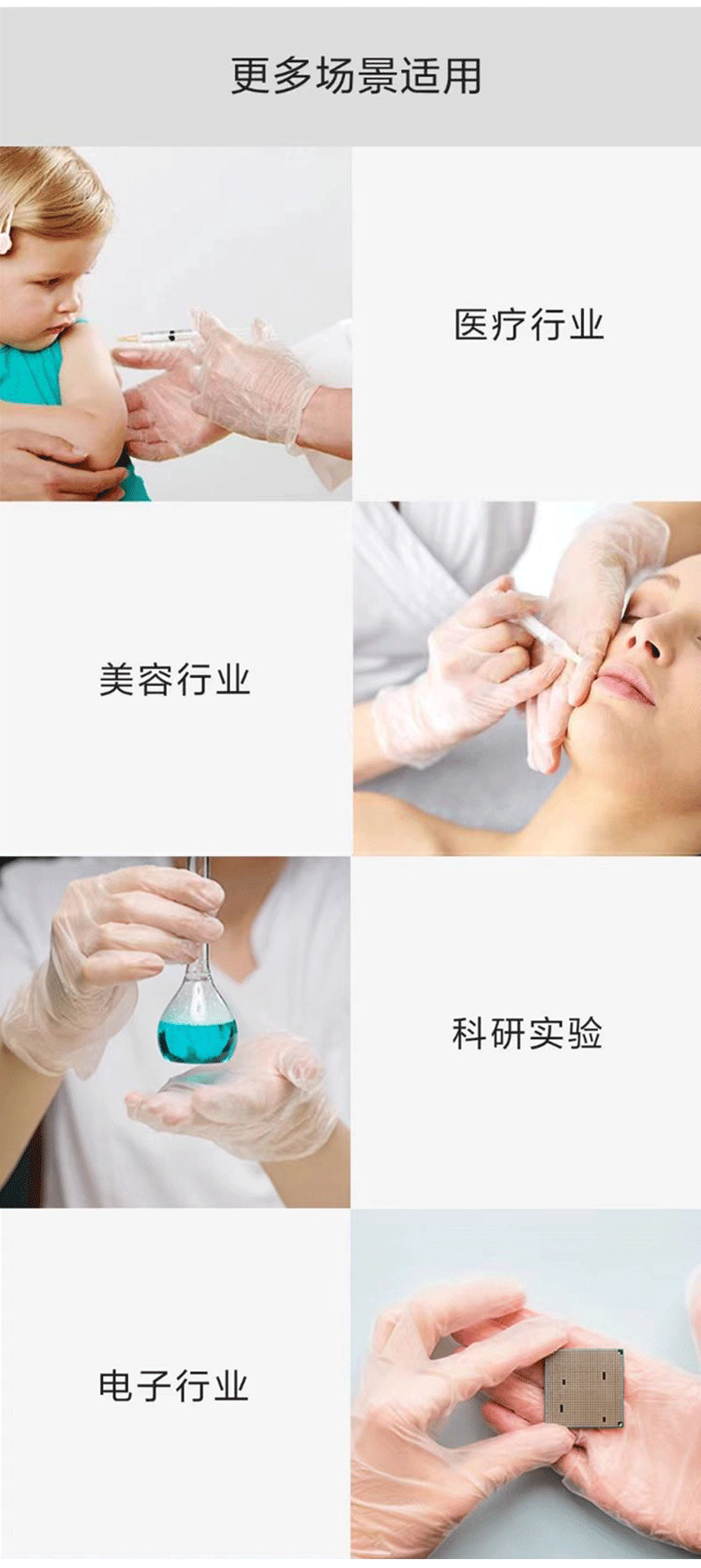 更多场景适用

医疗行业

美容行业

科研实验

电子行业