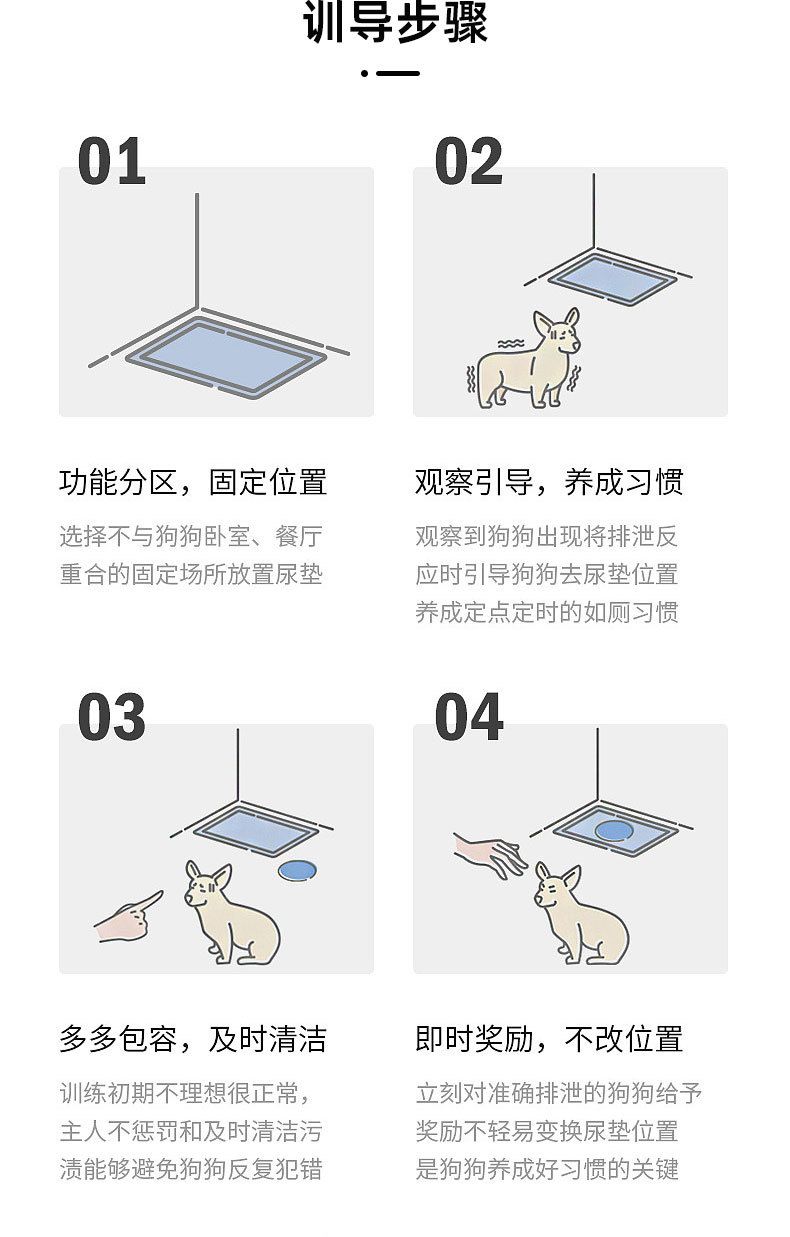 训导步骤

01

功能分区，固定位置

选择不与狗狗卧室、餐厅重合的固定场所放置尿垫

02

观察引导，养成习惯

观察到狗狗出现将排泄反应时引导狗狗去尿垫位置养成定点定时的如厕习惯

03

多多包容，及时清洁

训练初期不理想很正常，主人不惩罚和及时清洁污渍能够避免狗狗反复犯错

04

即时奖励，不改位置

立刻对准确排泄的狗狗给予奖励不轻易变换尿垫位置是狗狗养成好习惯的关键