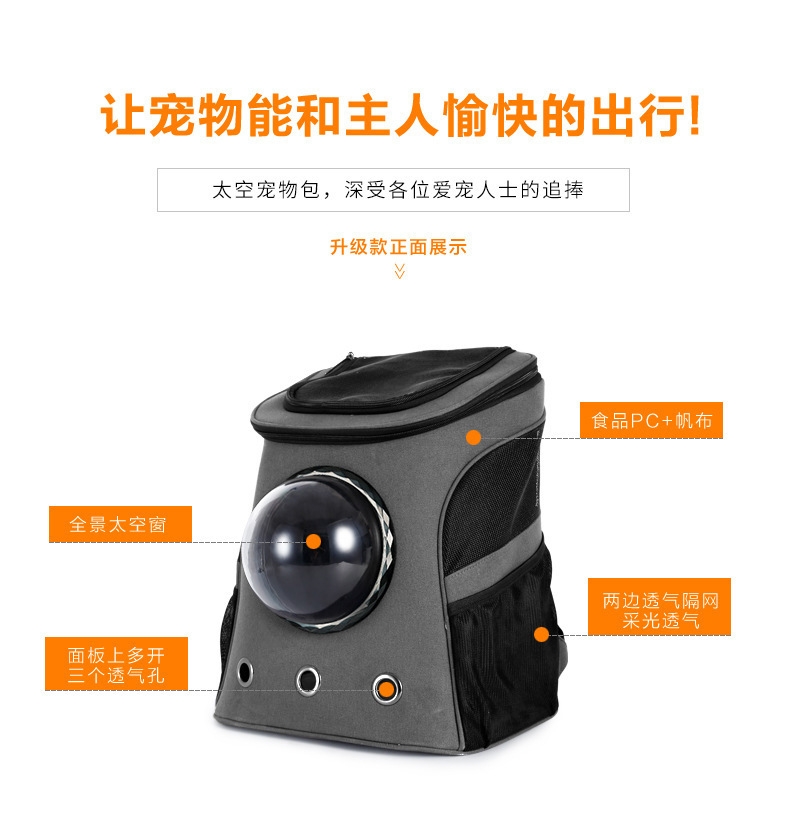 让宠物能和主人愉快的出行!

太空宠物包，深受各位爱宠人士的追捧

升级款正面展示

食品PC+帆布

全景太空窗

两边透气隔网
采光透气

面板上多开
三个透气孔