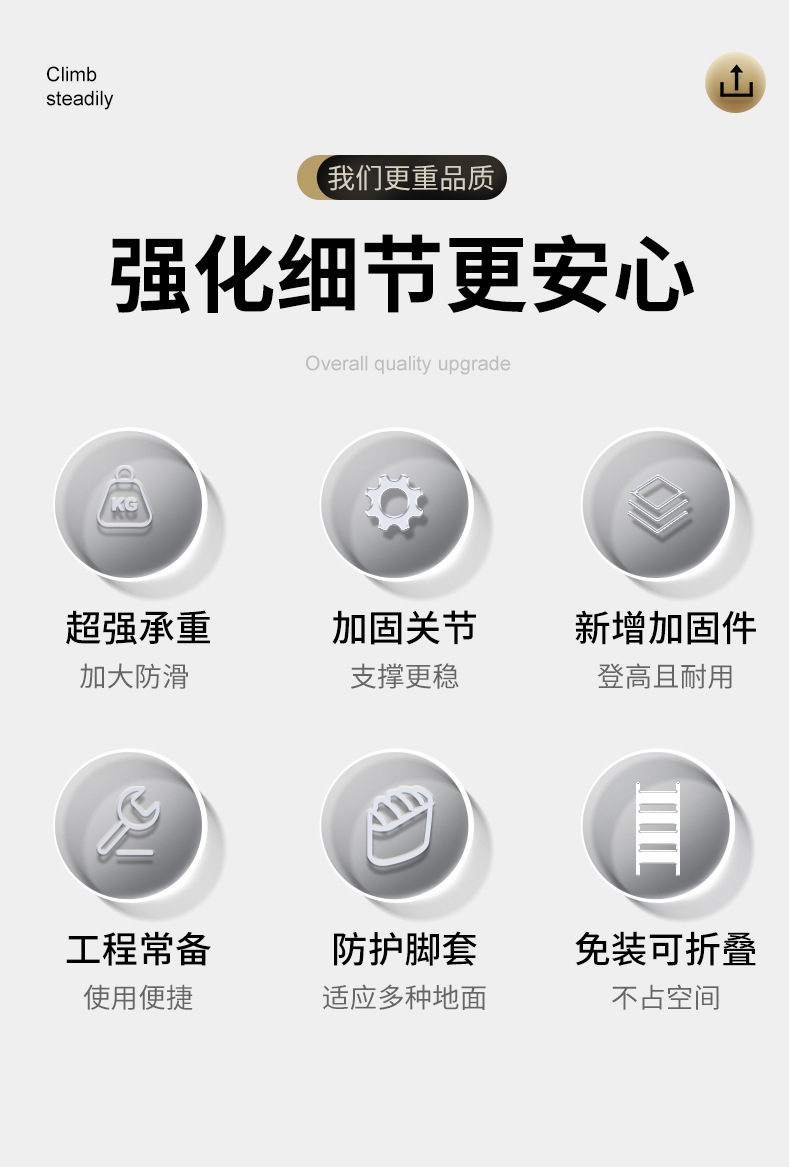 Climb
steadily

我们更重品质

强化细节更安心

Overall quality upgrade

KG

超强承重
加大防滑

加固关节
支撑更稳

新增加固件
登高且耐用

工程常备
使用便捷

防护脚套
适应多种地面

免装可折叠
不占空间