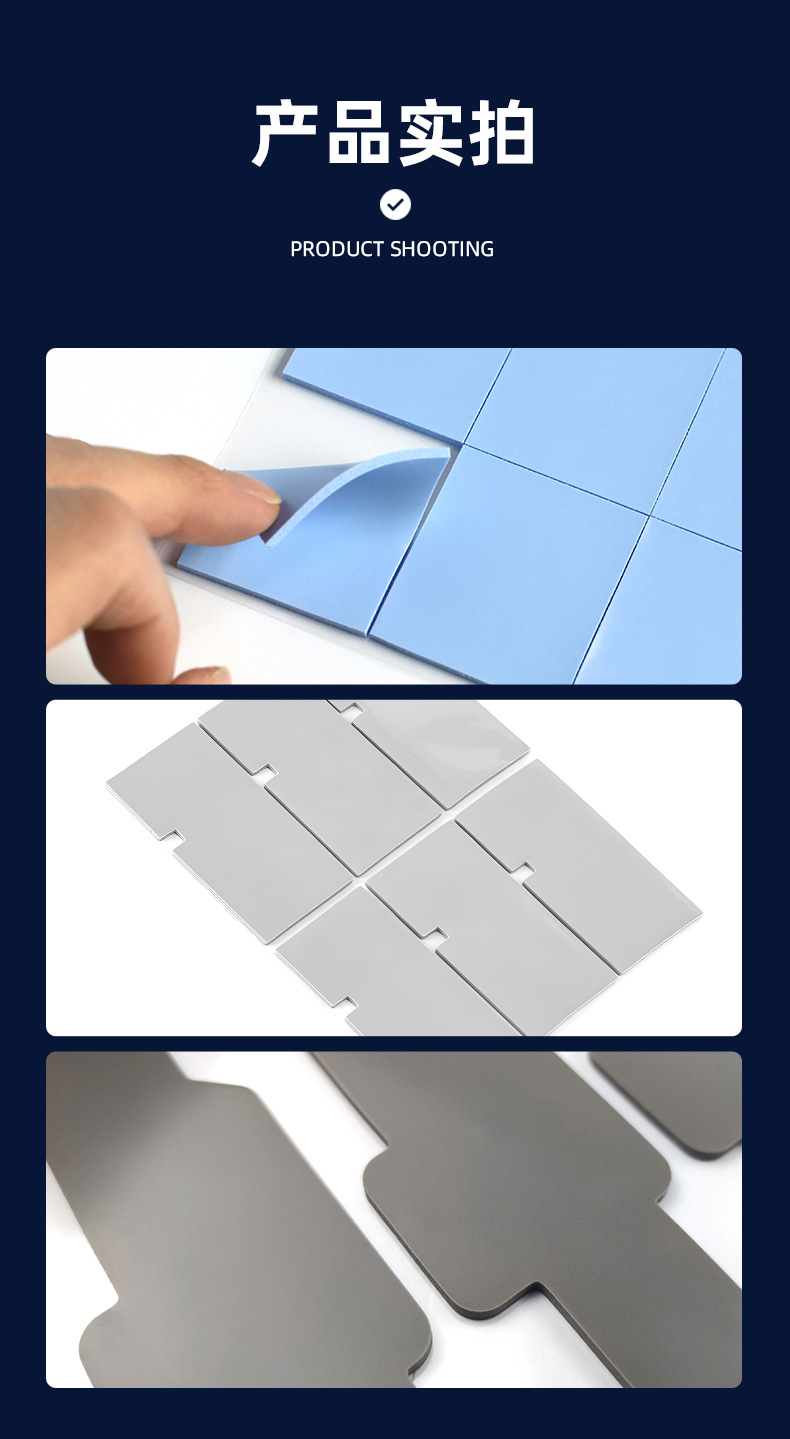 产品实拍

PRODUCT SHOOTING