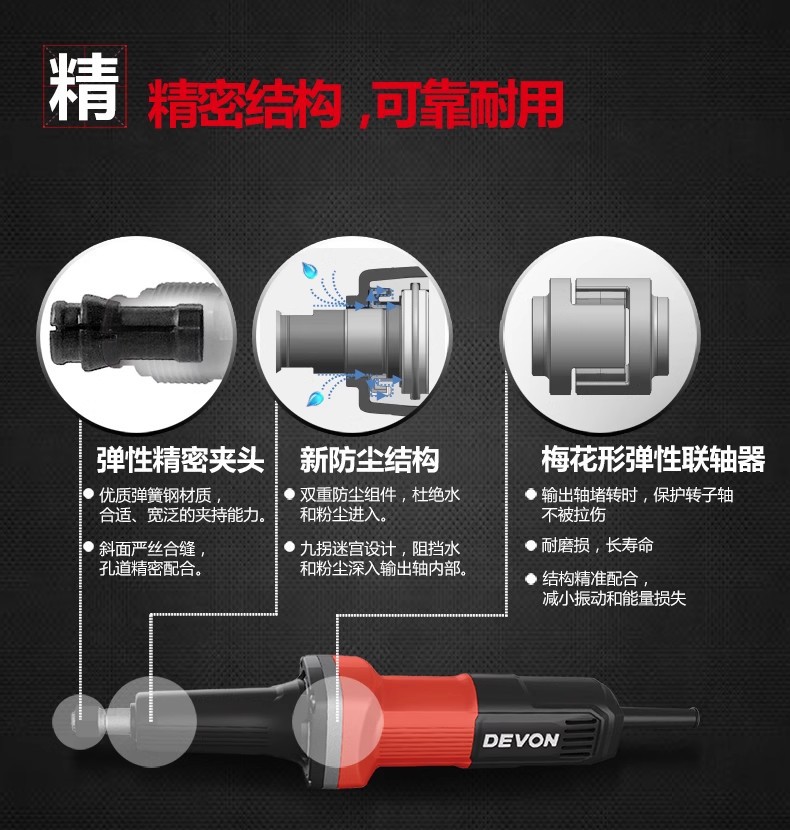 精 精密结构，可靠耐用

弹性精密夹头

● 优质弹簧钢材质，合适、宽泛的夹持能力。

● 斜面严丝合缝，孔道精密配合。

新防尘结构

● 双重防尘组件，杜绝水和粉尘进入。

● 九拐迷宫设计，阻挡水和粉尘深入输出轴内部。

梅花形弹性联轴器

● 输出轴堵转时，保护转子轴不被拉伤

● 耐磨损，长寿命

● 结构精准配合，减小振动和能量损失

DEVON