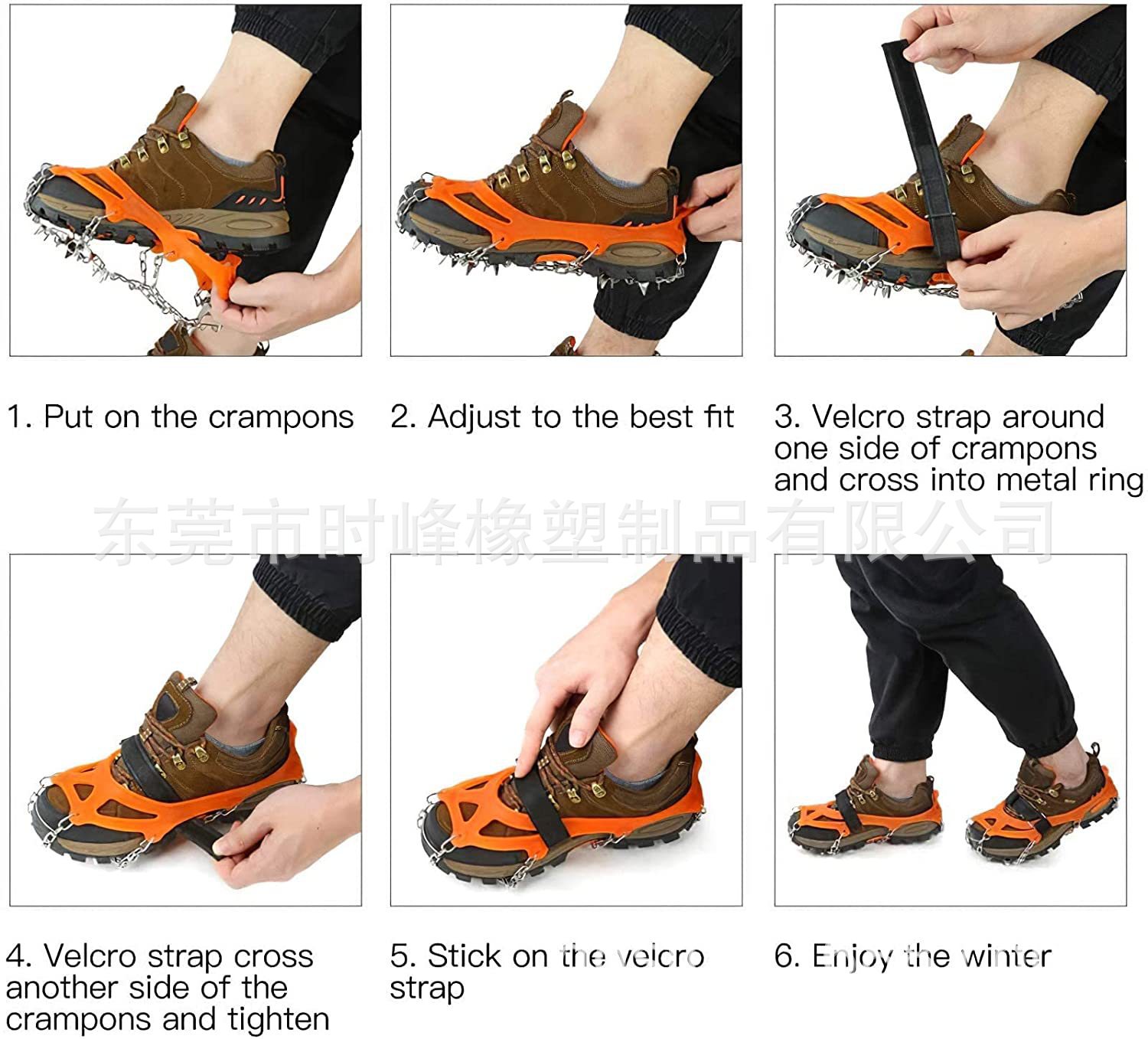 1. Put on the crampons

2. Adjust to the best fit

3. Velcro strap around one side of crampons and cross into metal ring

东莞市时峰橡塑制品有限公司

4. Velcro strap cross another side of the crampons and tighten

5. Stick on the velcro strap

6. Enjoy the winter