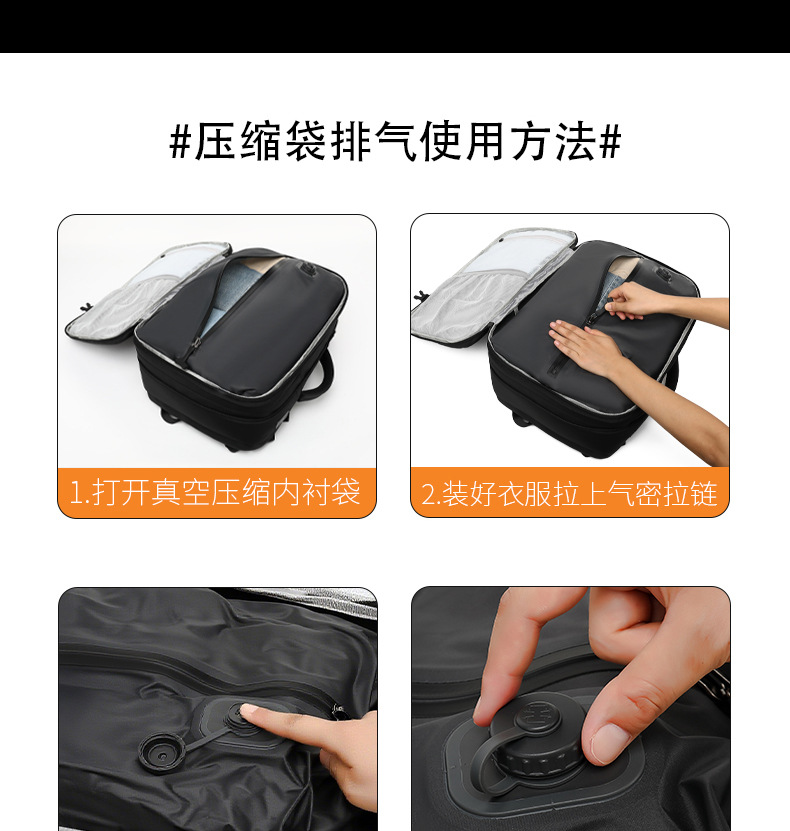 #压缩袋排气使用方法#

1.打开真空压缩内衬袋

2.装好衣服拉上气密拉链