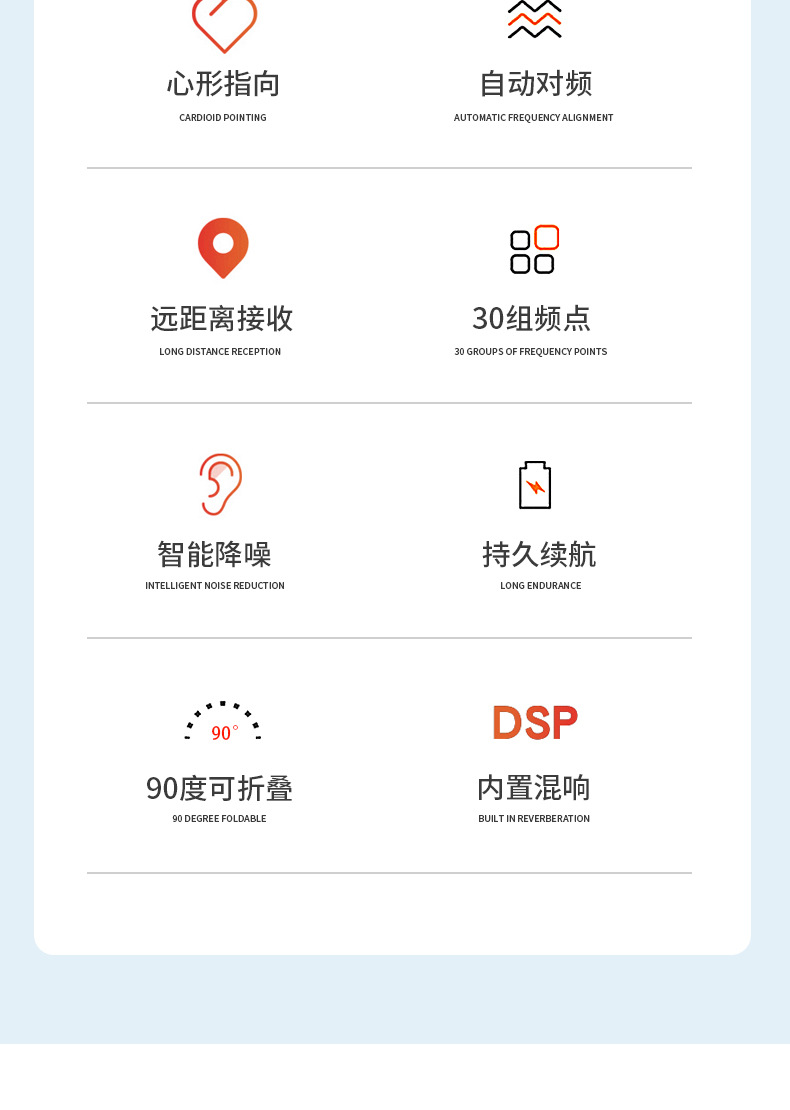 心形指向
CARDIOID POINTING

自动对频
AUTOMATIC FREQUENCY ALIGNMENT

远距离接收
LONG DISTANCE RECEPTION

30组频点
30 GROUPS OF FREQUENCY POINTS

智能降噪
INTELLIGENT NOISE REDUCTION

持久续航
LONG ENDURANCE

90°

90度可折叠
90 DEGREE FOLDABLE

DSP

内置混响
BUILT IN REVERBERATION