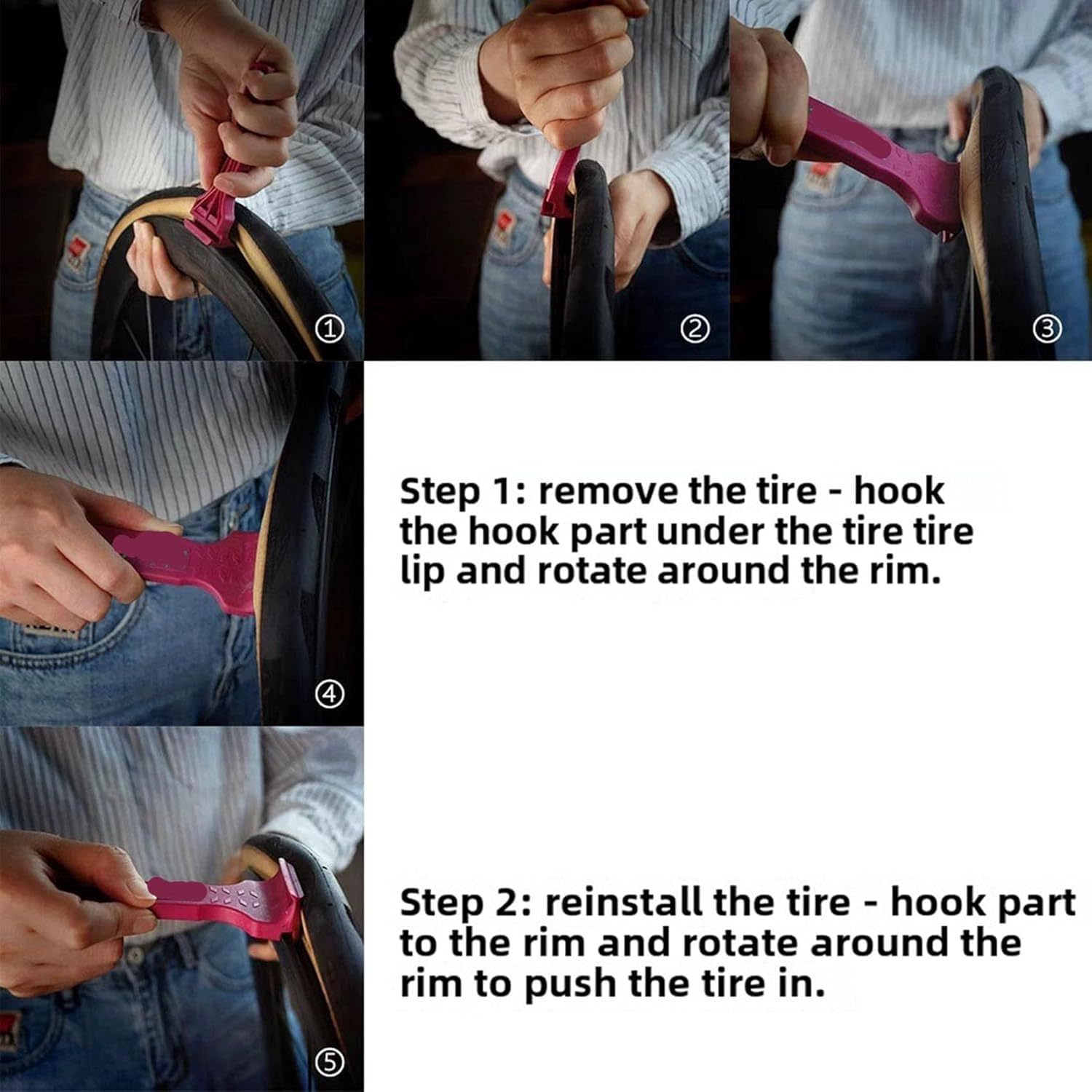 ①

②

③

④

Step 1: remove the tire - hook the hook part under the tire tire lip and rotate around the rim.

⑤

Step 2: reinstall the tire - hook part to the rim and rotate around the rim to push the tire in.