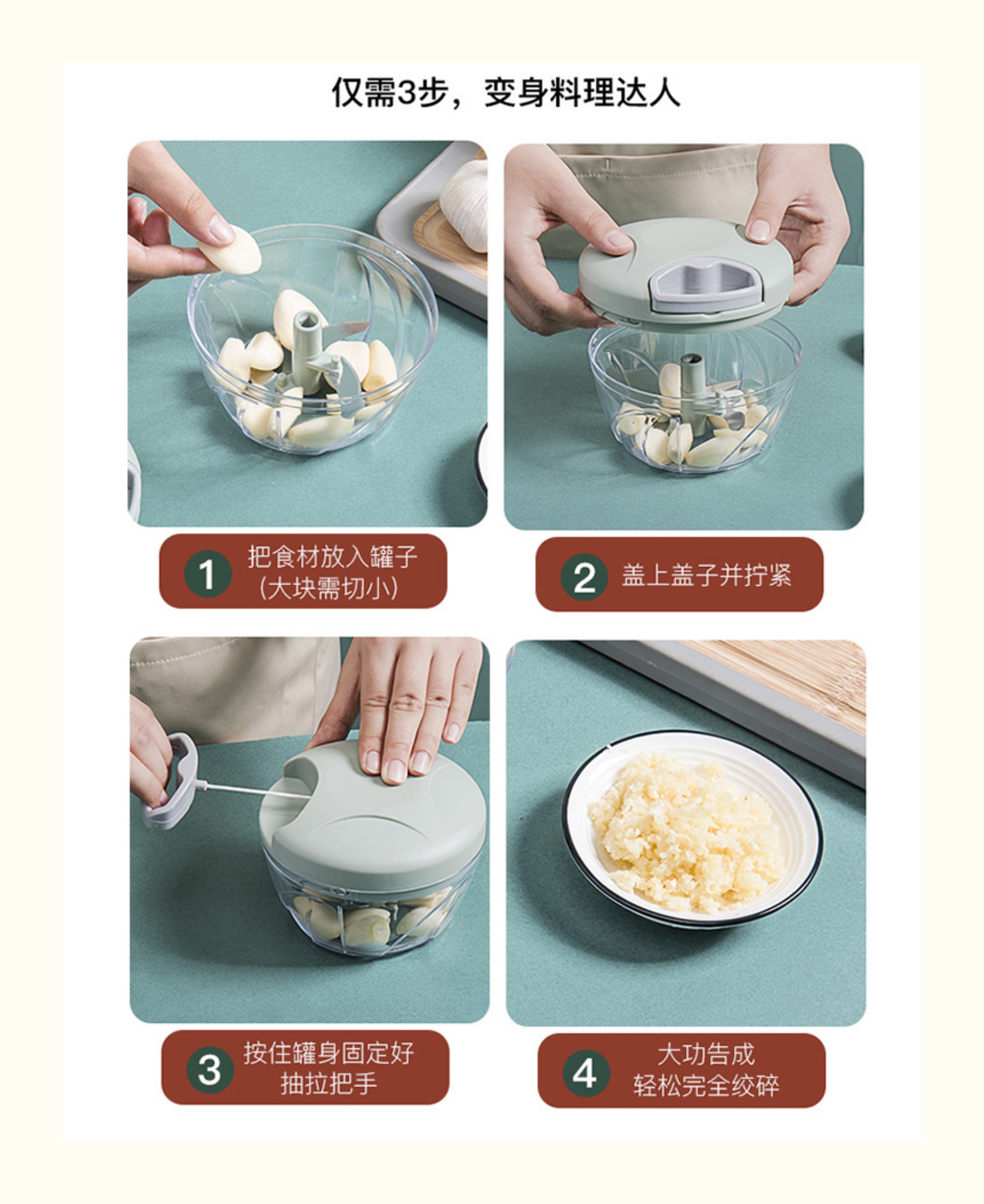 仅需3步，变身料理达人

1 把食材放入罐子
(大块需切小)

2 盖上盖子并拧紧

3 按住罐身固定好
抽拉把手

4 大功告成
轻松完全绞碎