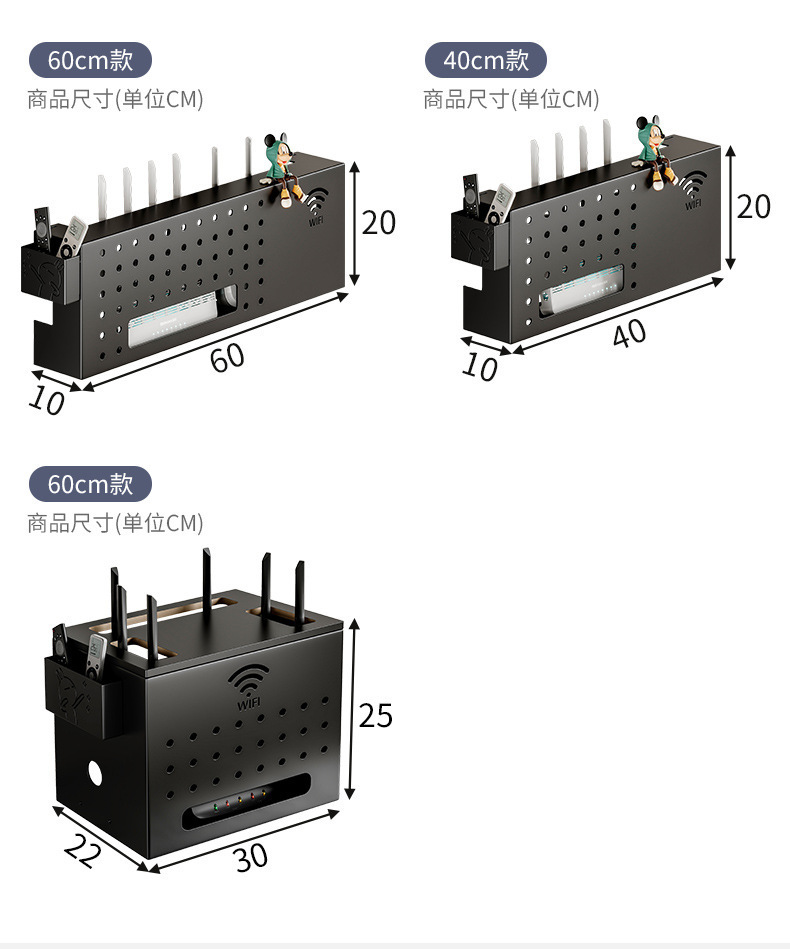 60cm款
商品尺寸(单位CM)

WIFI
20
60
10

40cm款
商品尺寸(单位CM)

WIFI
20
40
10

60cm款
商品尺寸(单位CM)

WIFI
25
22
30