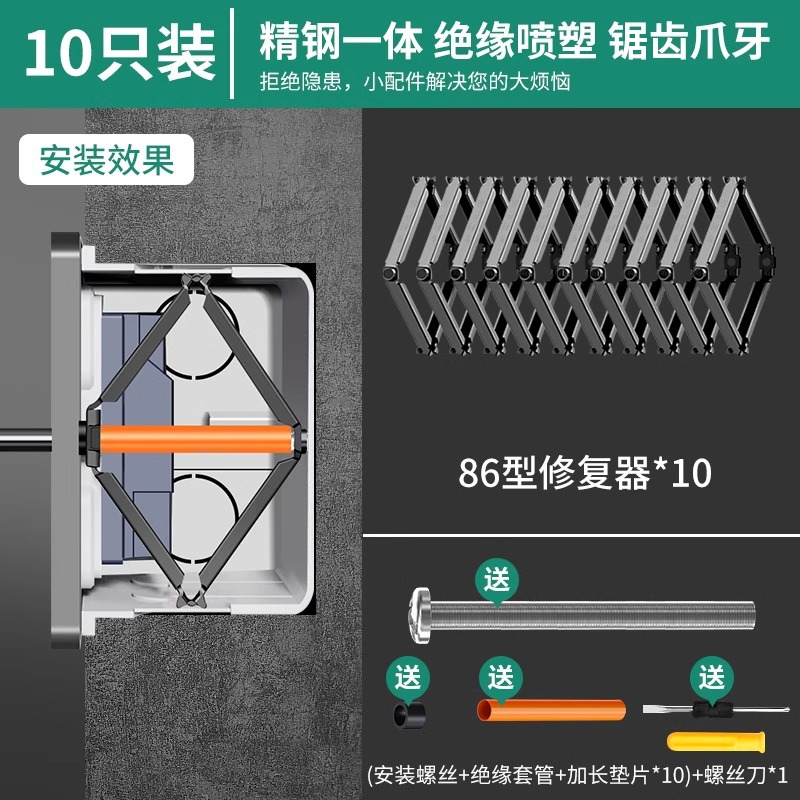 10只装

精钢一体 绝缘喷塑 锯齿爪牙

拒绝隐患，小配件解决您的大烦恼

安装效果

86型修复器*10

送

送

送

送

(安装螺丝+绝缘套管+加长垫片*10)+螺丝刀*1