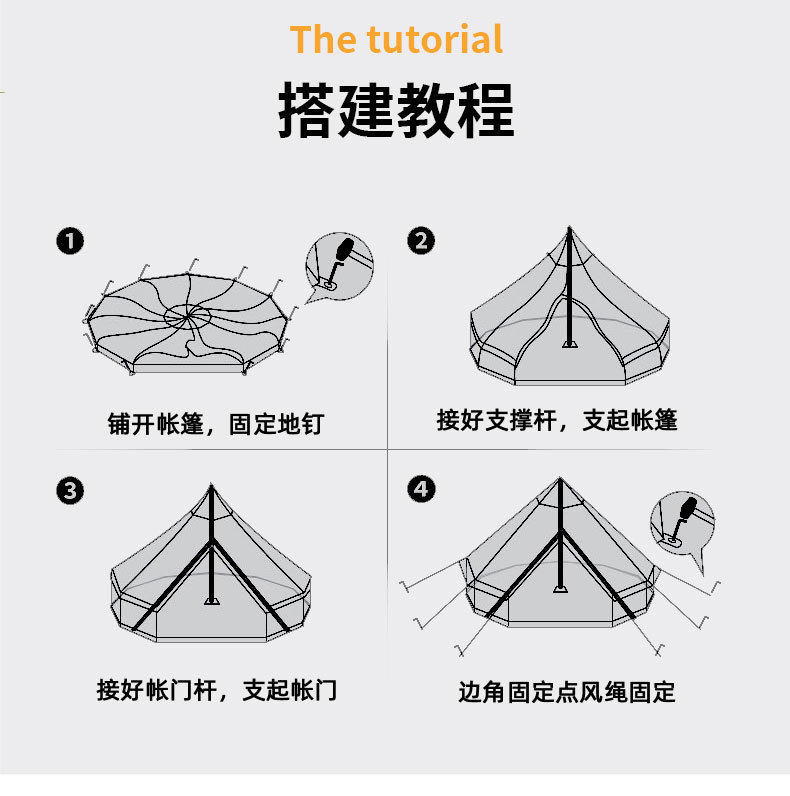 The tutorial

搭建教程

1

铺开帐篷，固定地钉

2

接好支撑杆，支起帐篷

3

接好帐门杆，支起帐门

4

边角固定点风绳固定